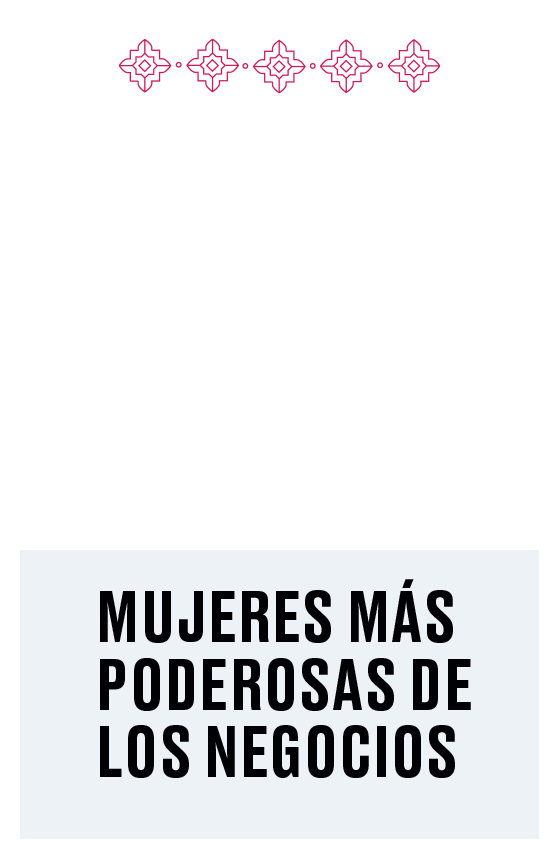 MUJERES MÁS PODEROSAS DE LOS NEGOCIOS