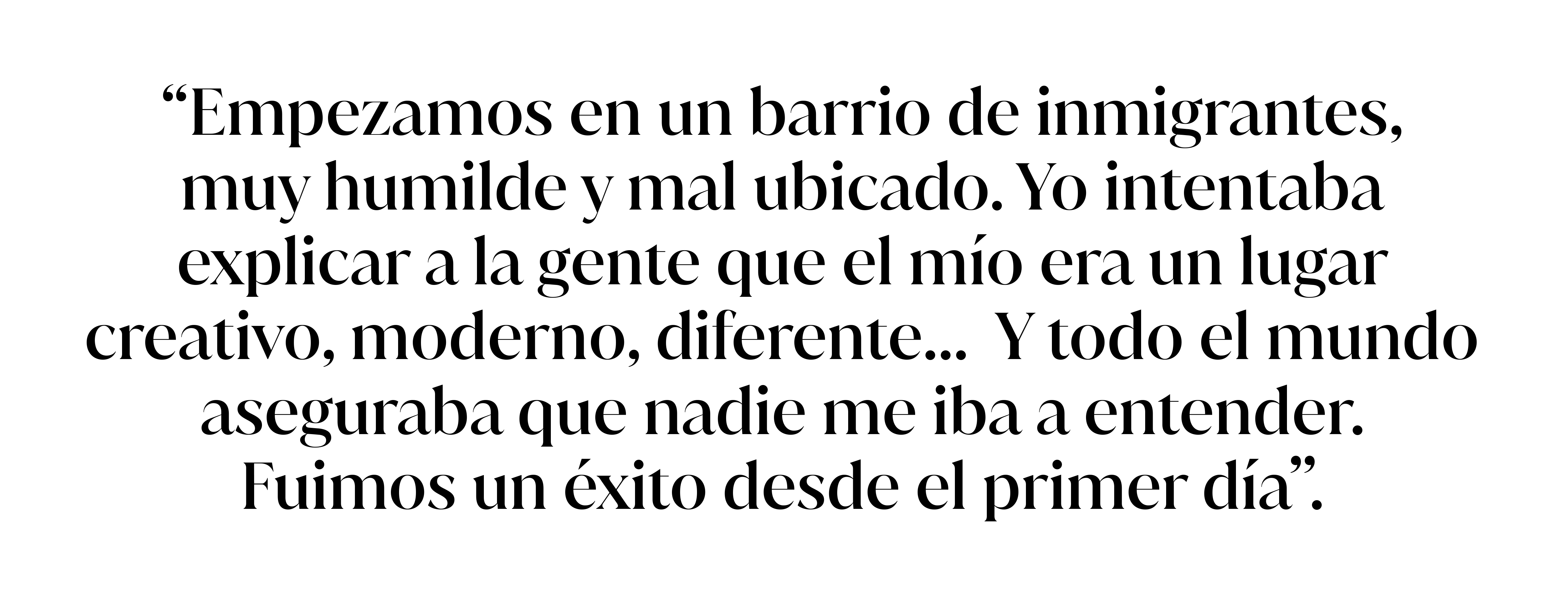 “Empezamos en un barrio de inmigrantes, muy humilde y mal ubicado. Yo intentaba explicar a la gente que el mío era un lugar creativo, moderno, diferente... Y todo el mundo aseguraba que nadie me iba a entender. Fuimos un éxito desde el primer día”.