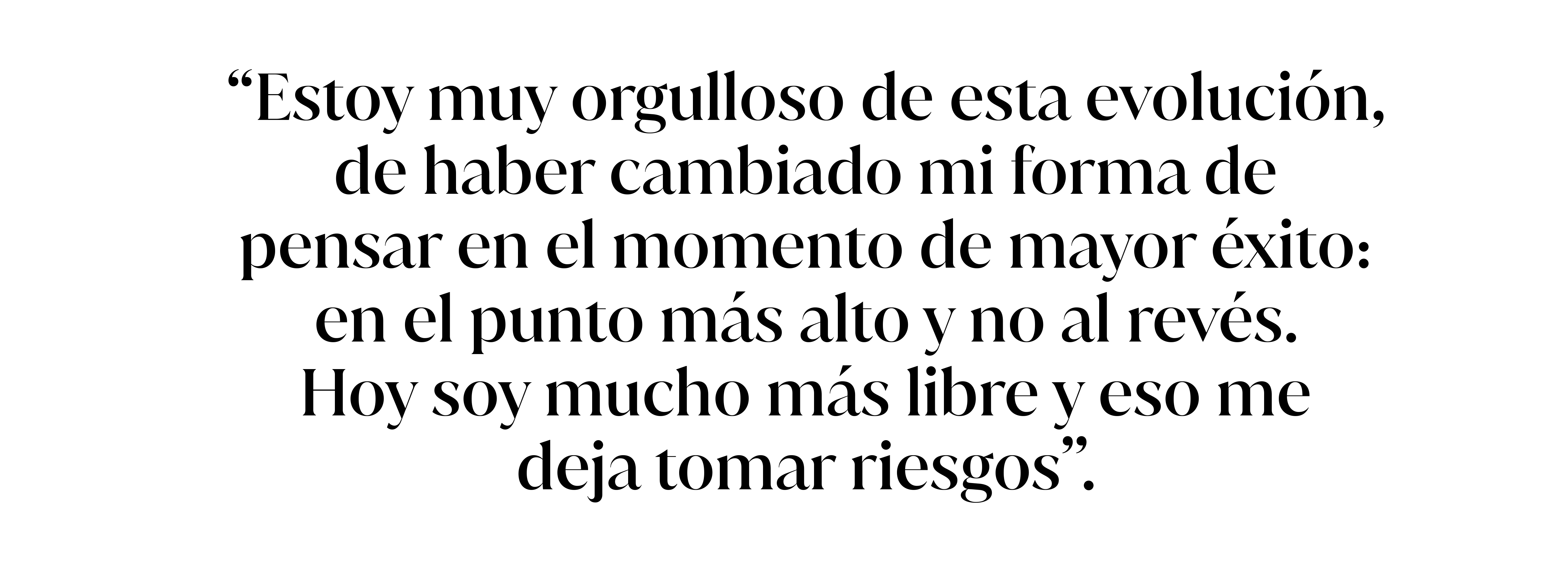 “Estoy muy orgulloso de esta evolución, de haber cambiado mi forma de pensar en el momento de mayor éxito: en el punto más alto y no al revés. Hoy soy mucho más libre y eso me deja tomar riesgos”.