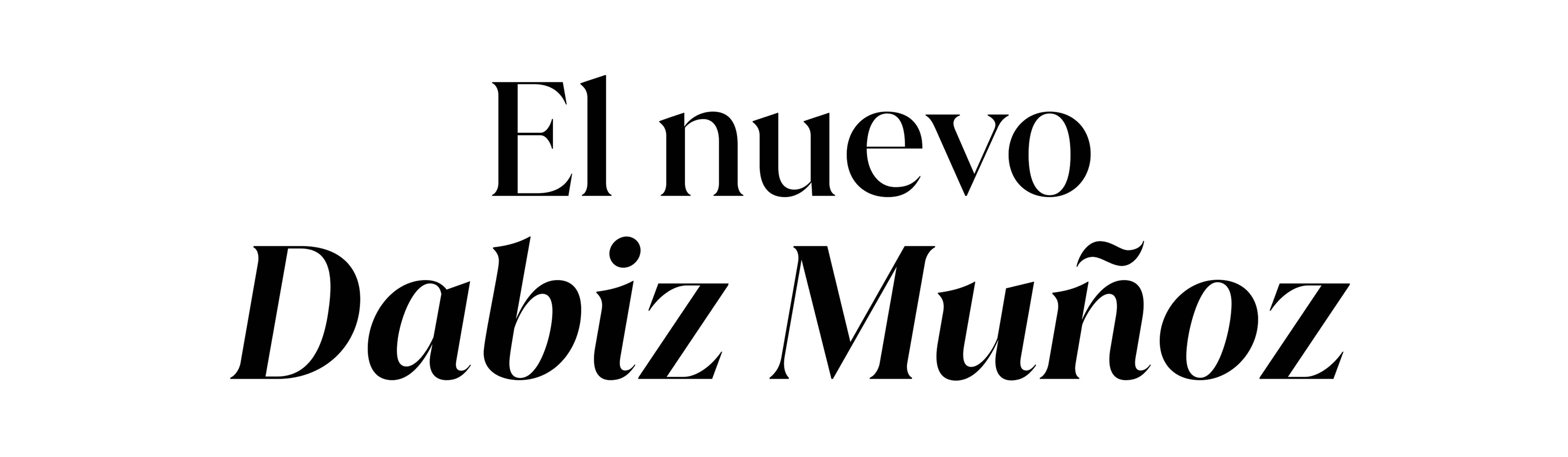 El nuevo
Dabiz Muñoz