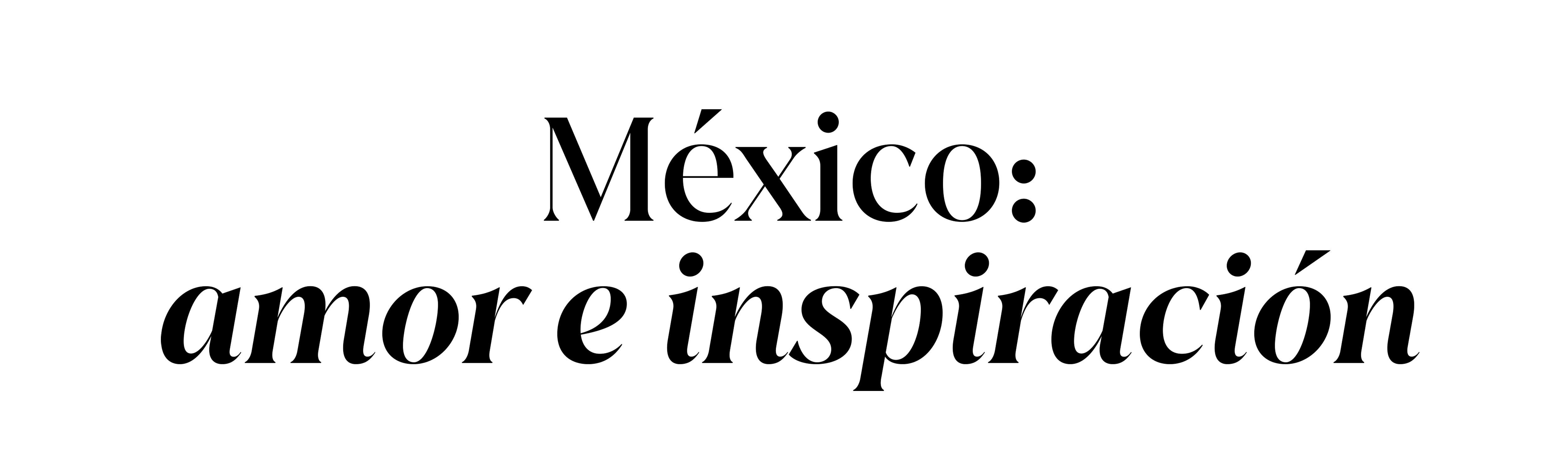 México:
amor e inspiración