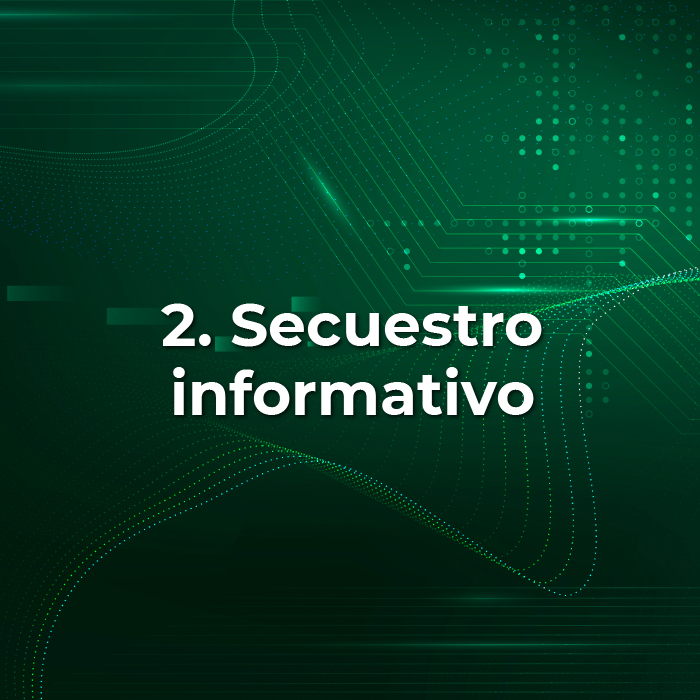 2. Secuestro informativo