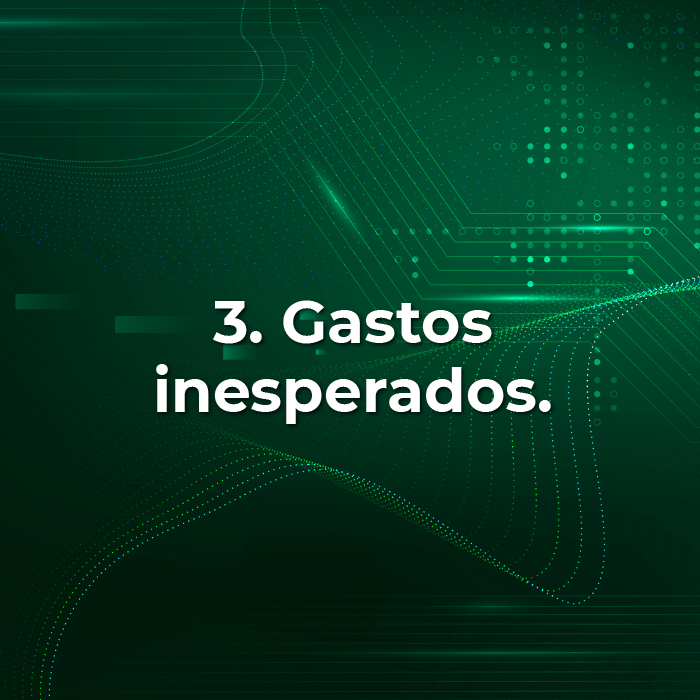 3. Gastos inesperados.