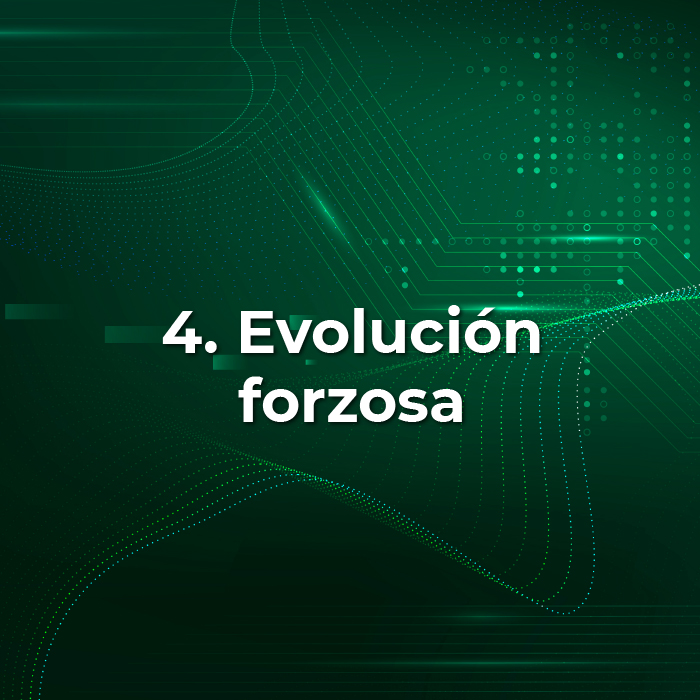 4. Evolución forzosa