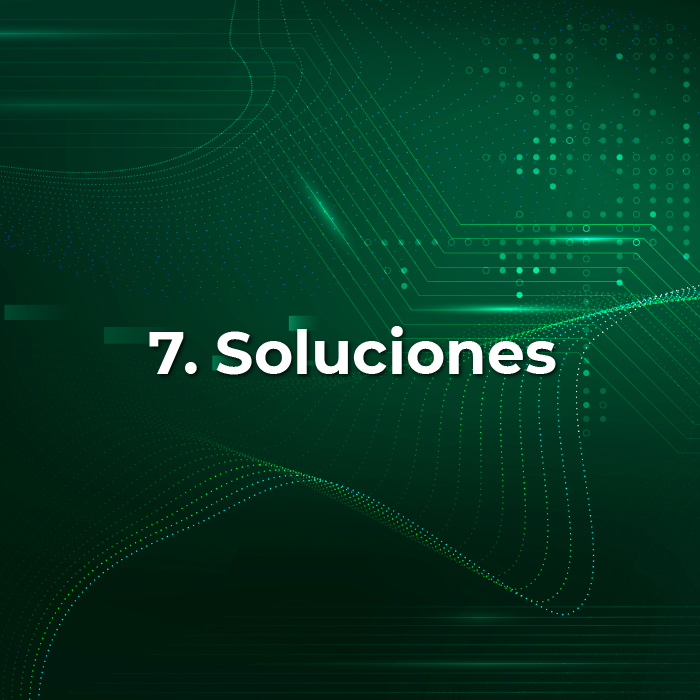 7. Soluciones