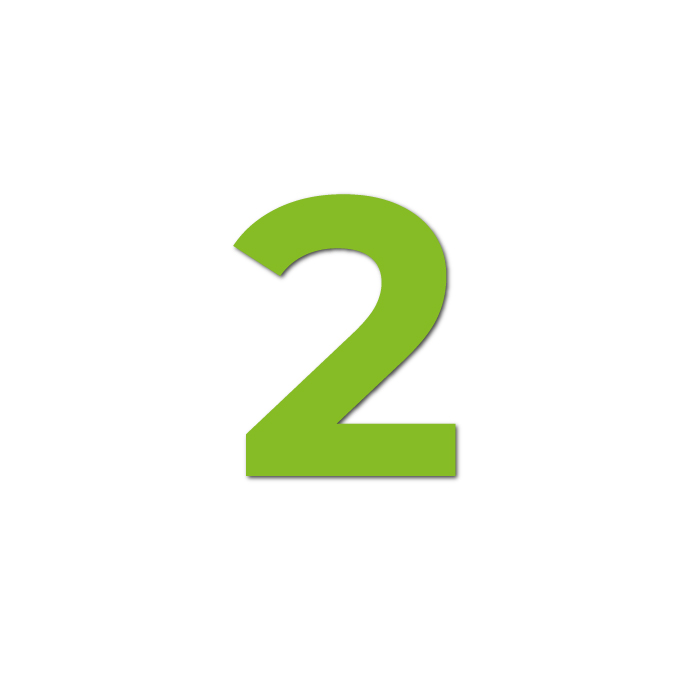 2