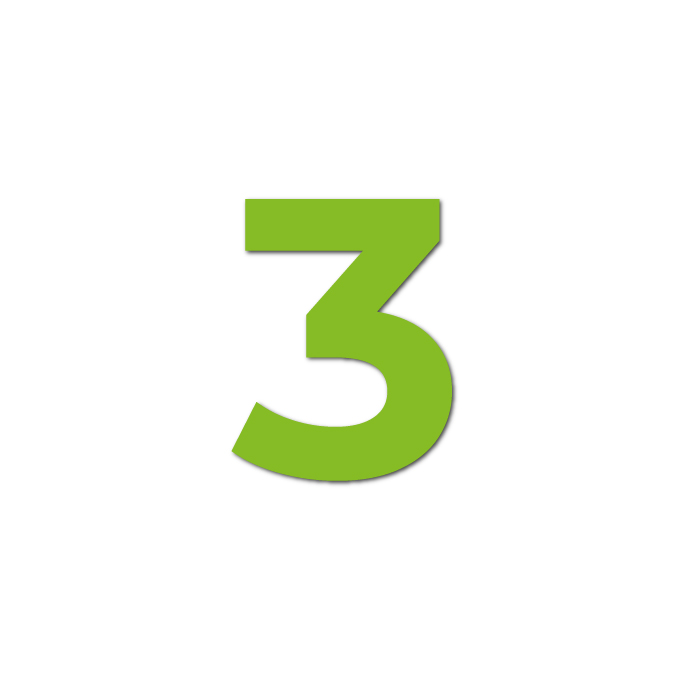 3