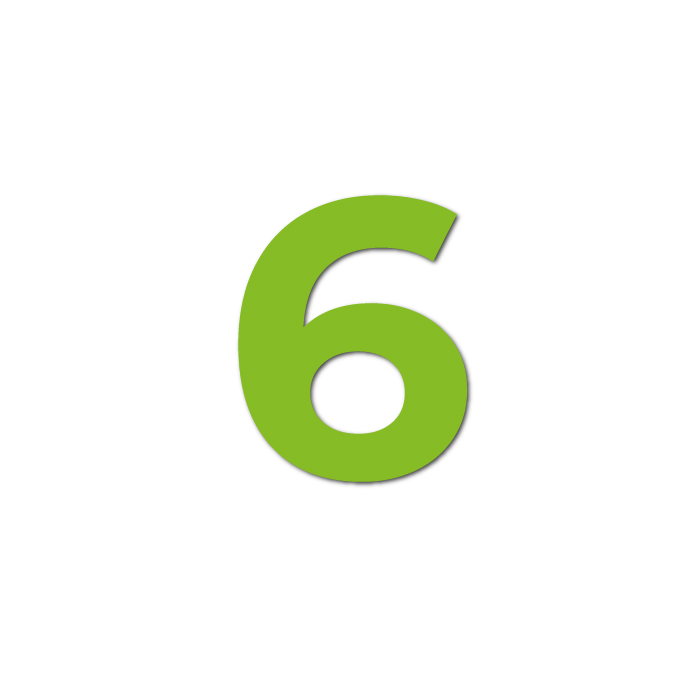 6