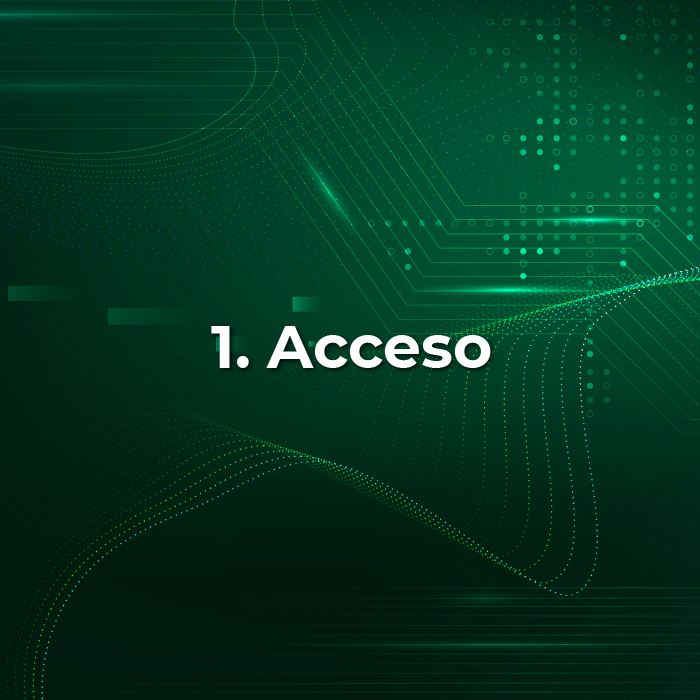 1. Acceso