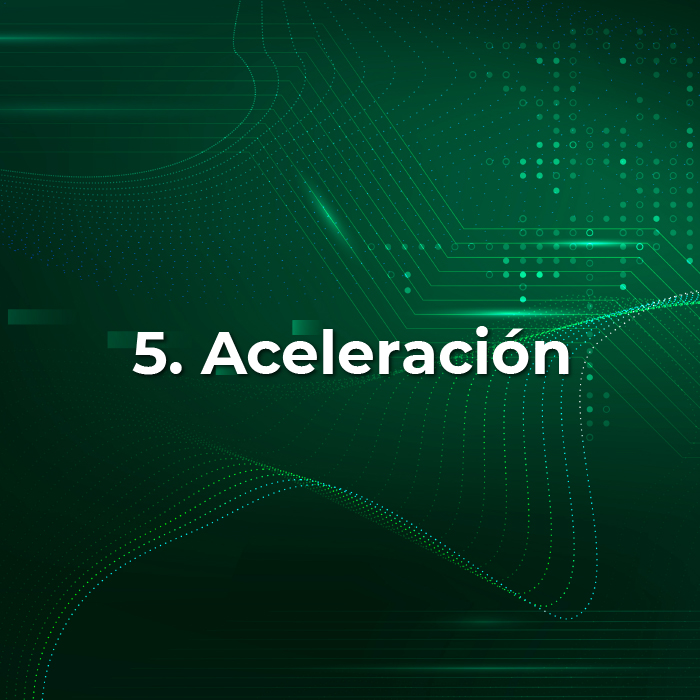 5. Aceleración