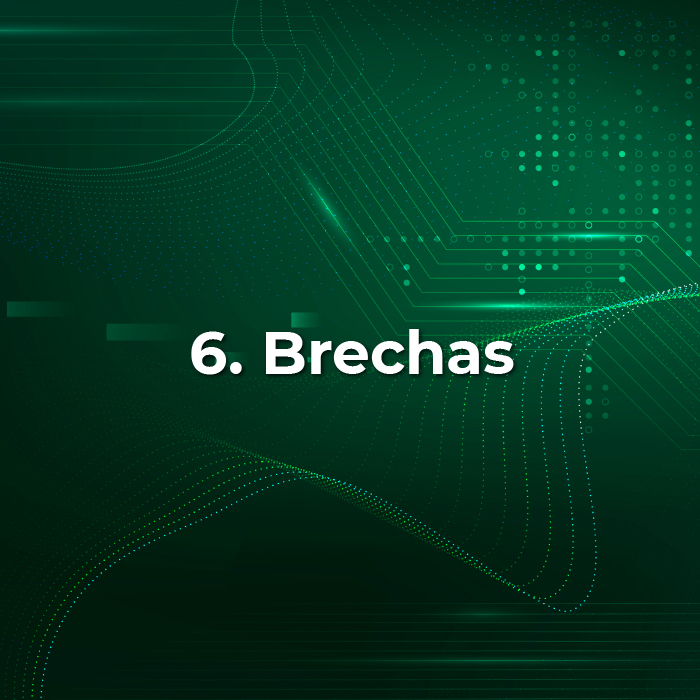 6. Brechas