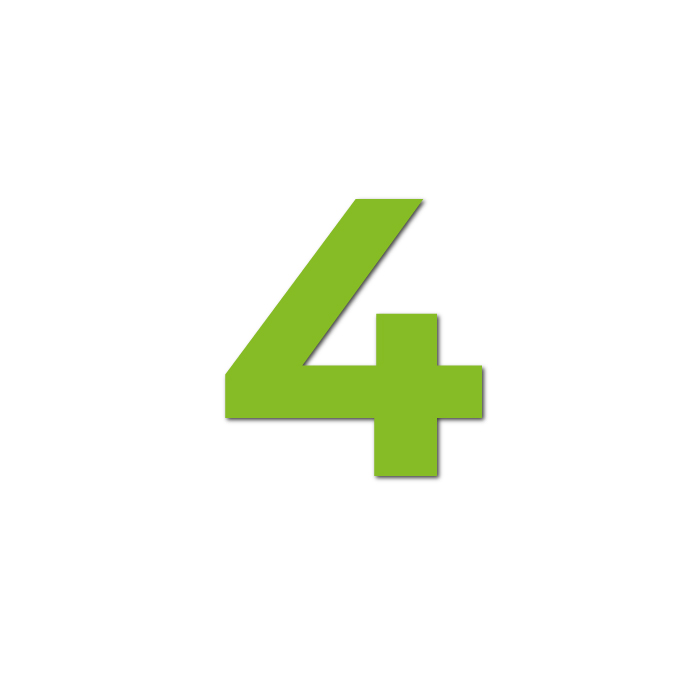 4