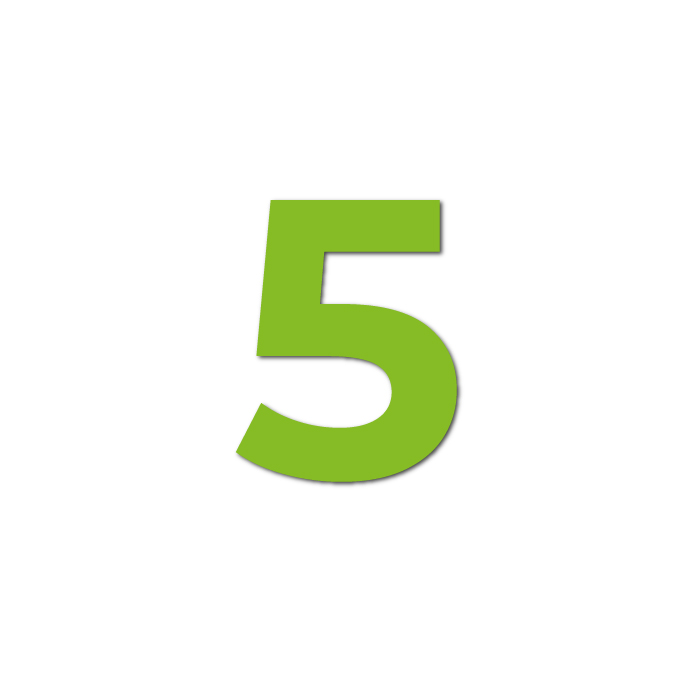 5