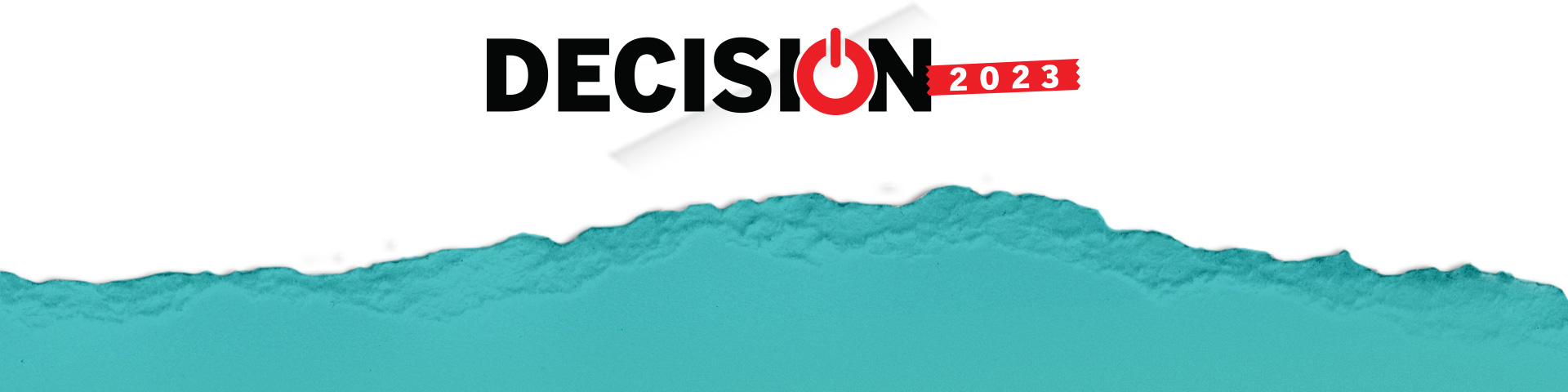 DECISION 2023