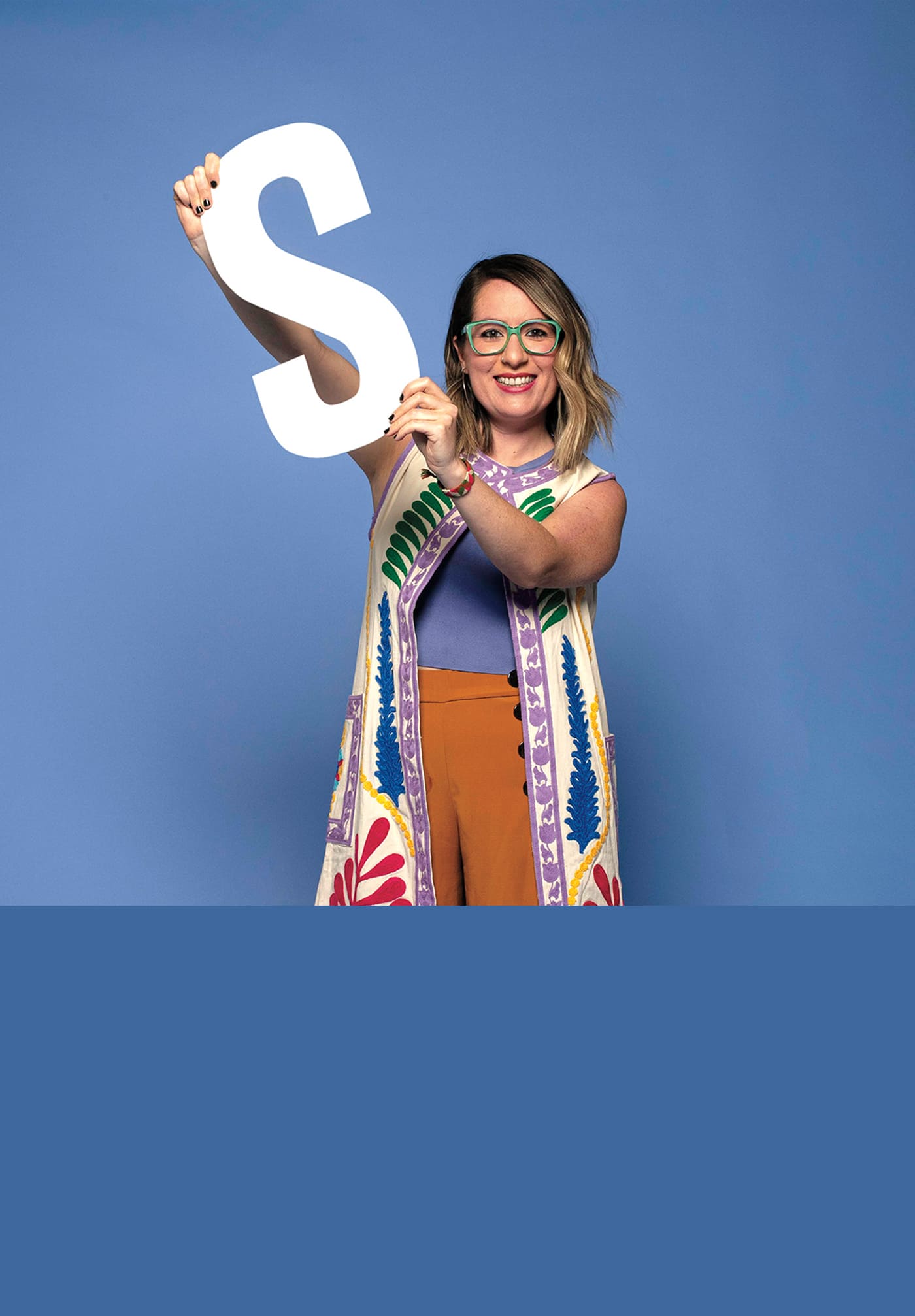 S