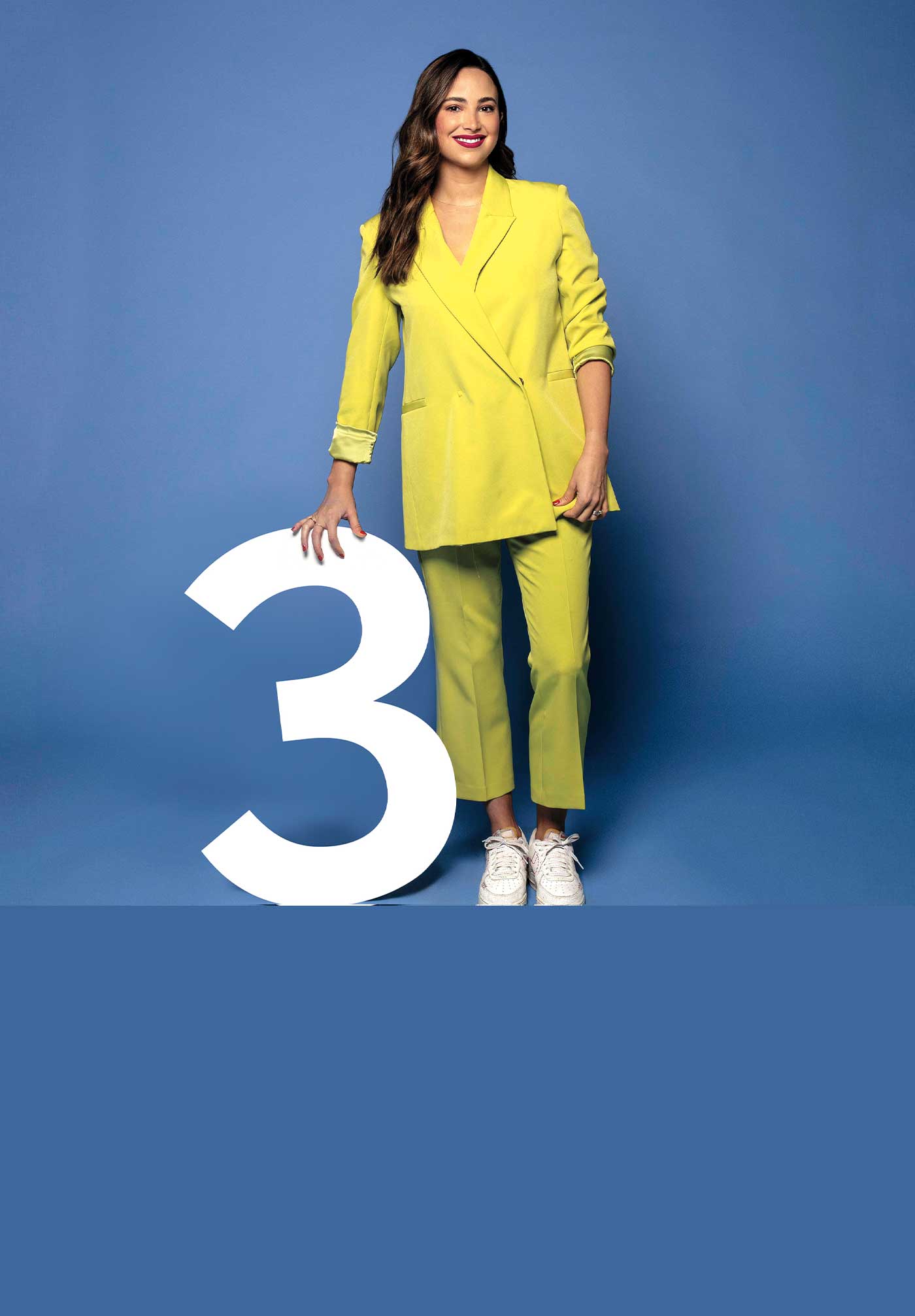 3