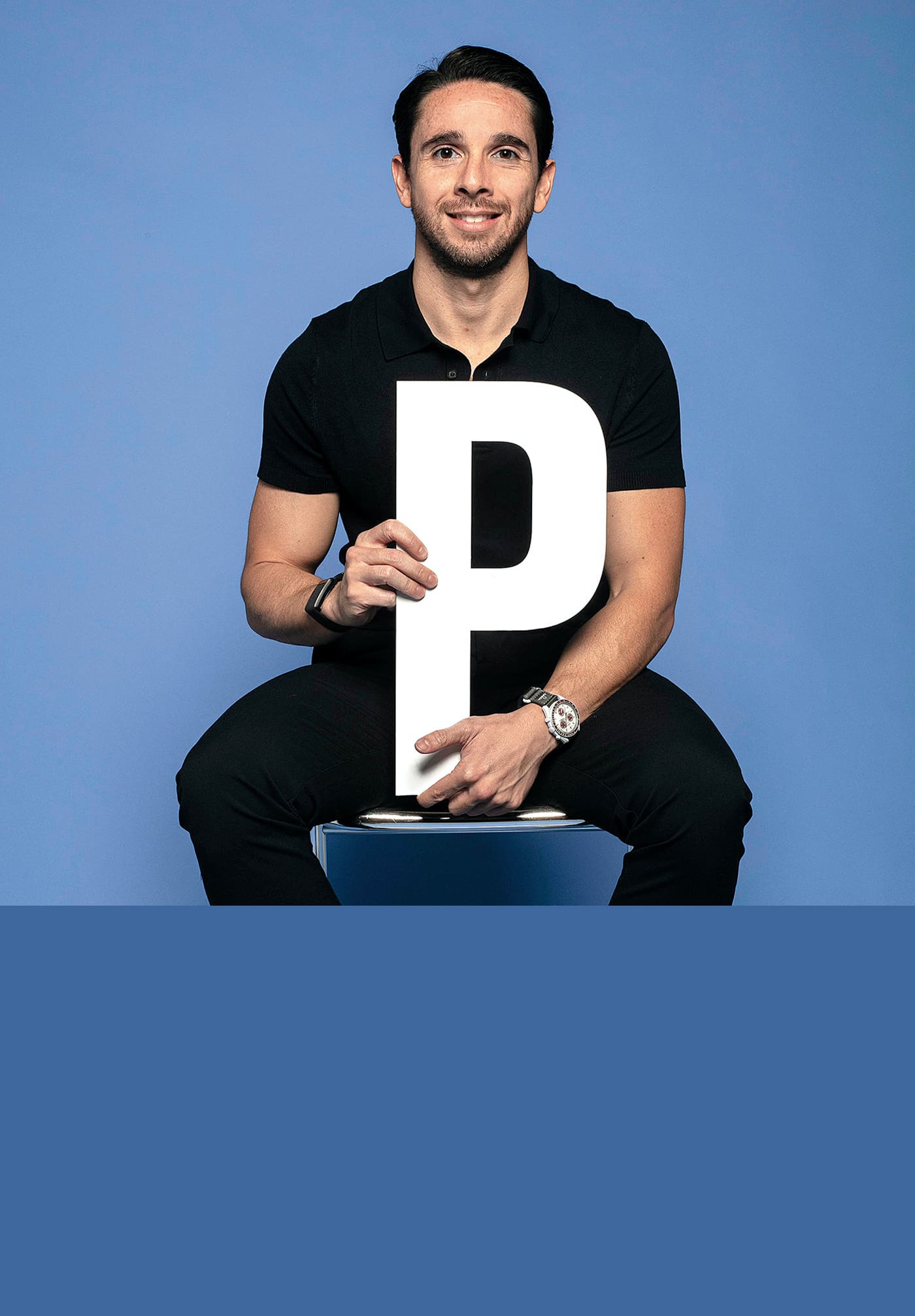 P