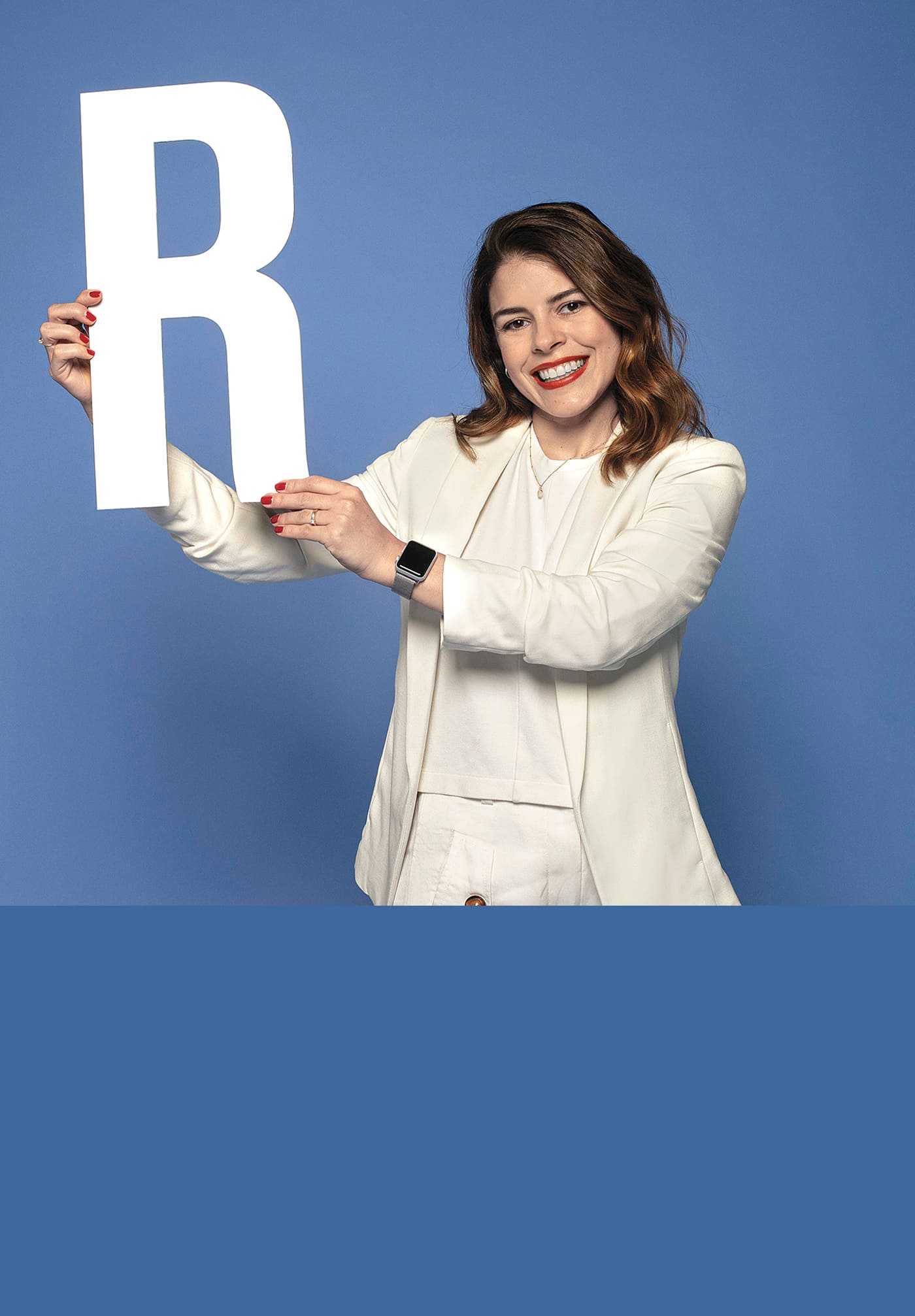 R