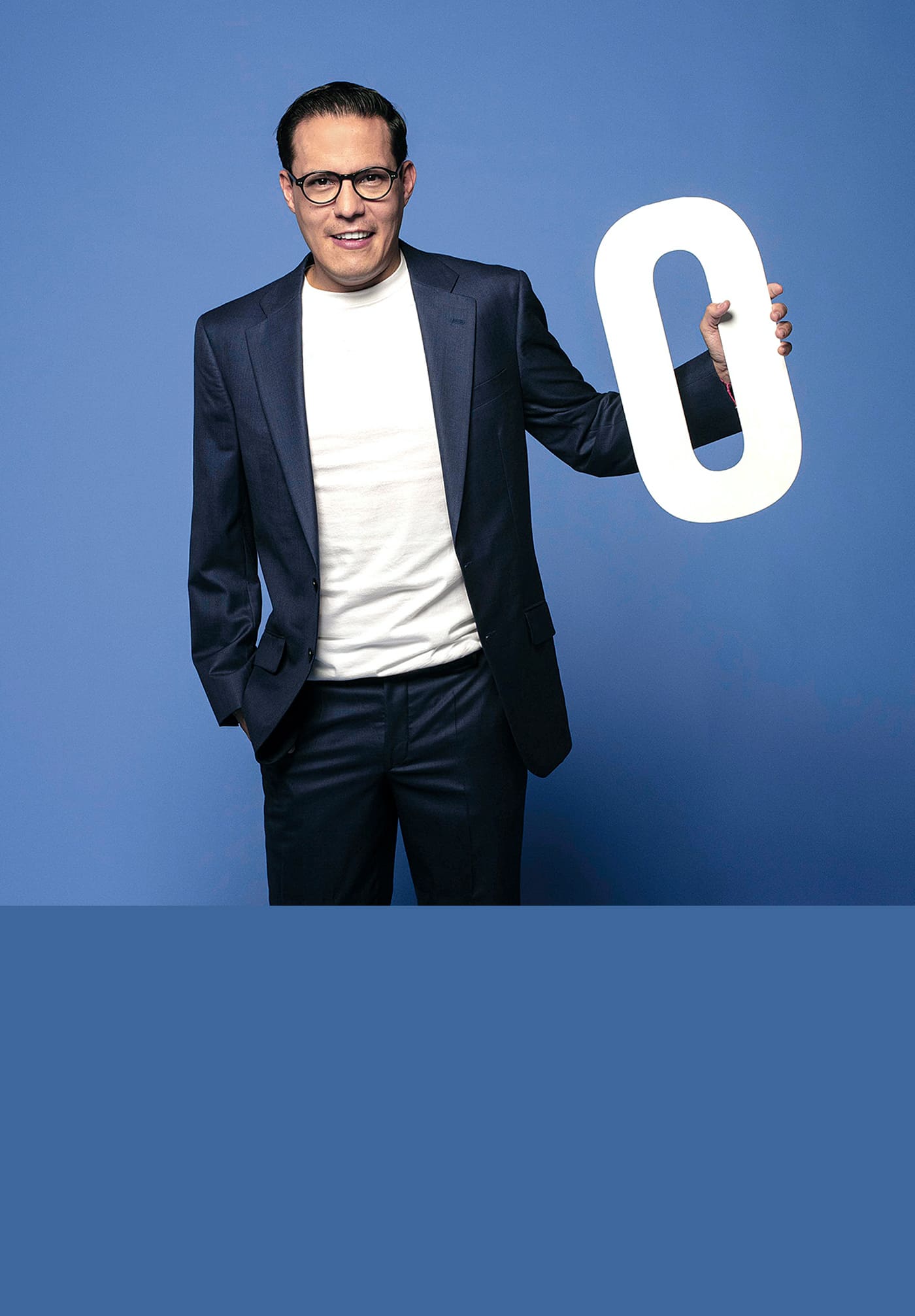 0