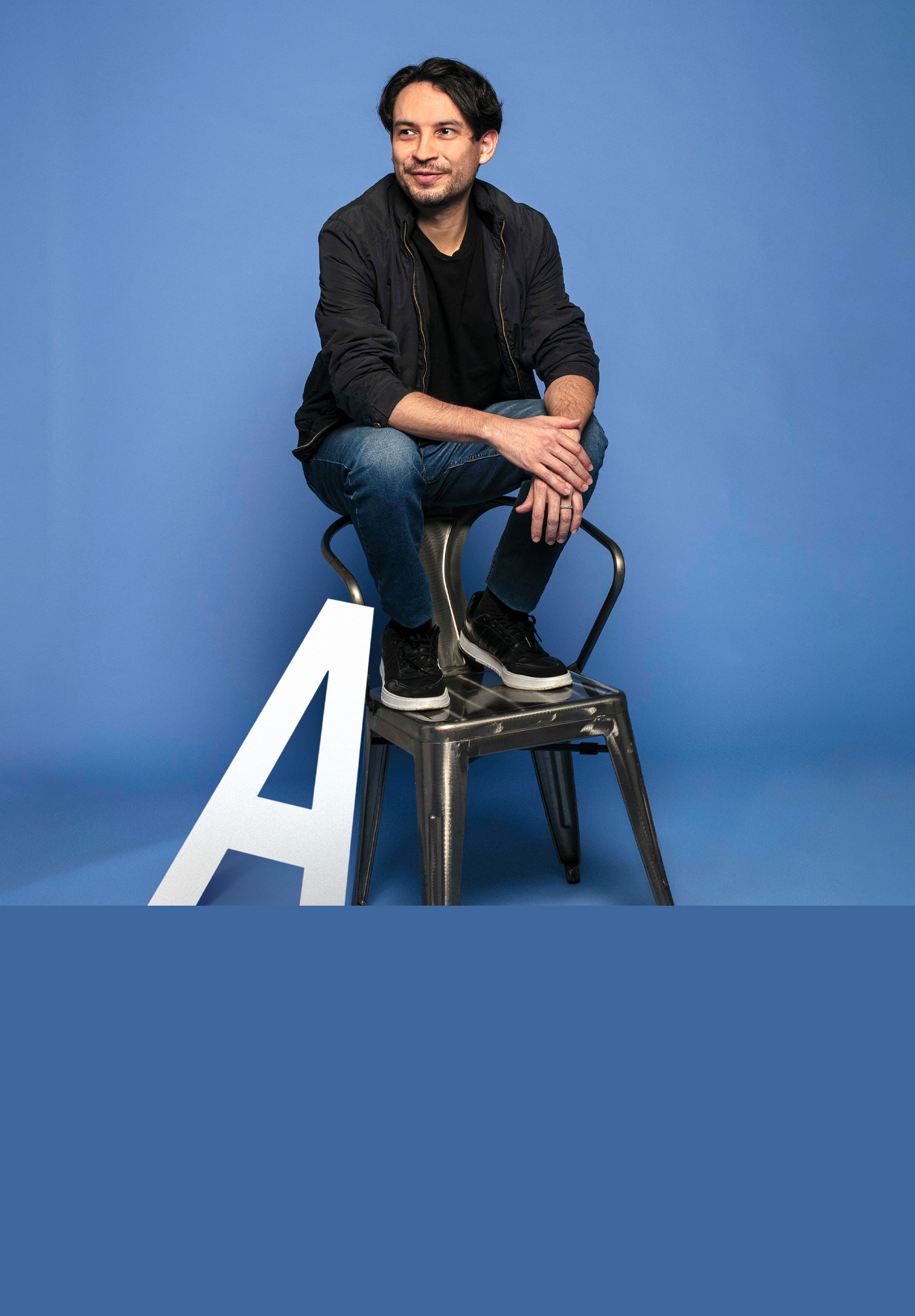 A