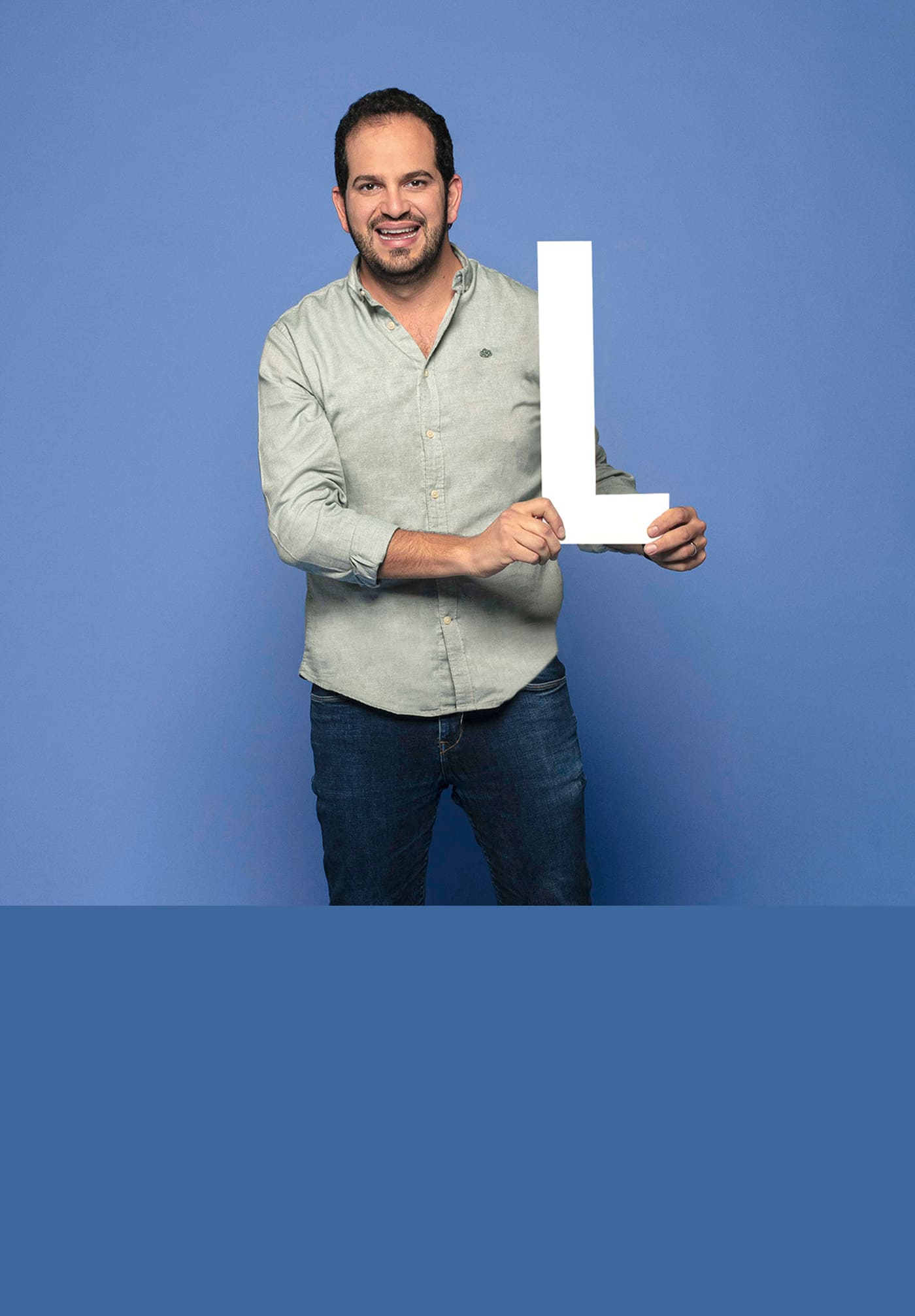 L