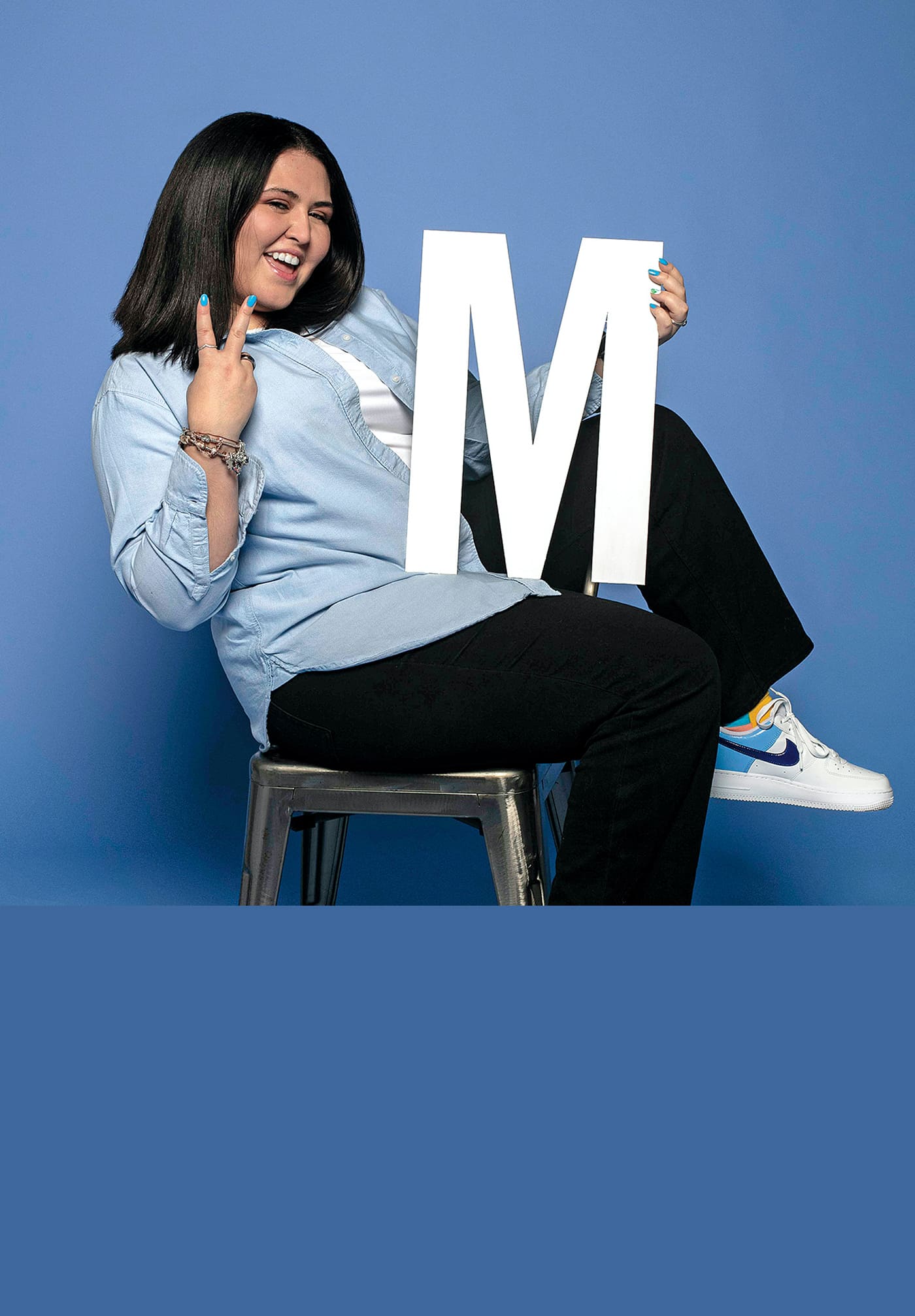 M