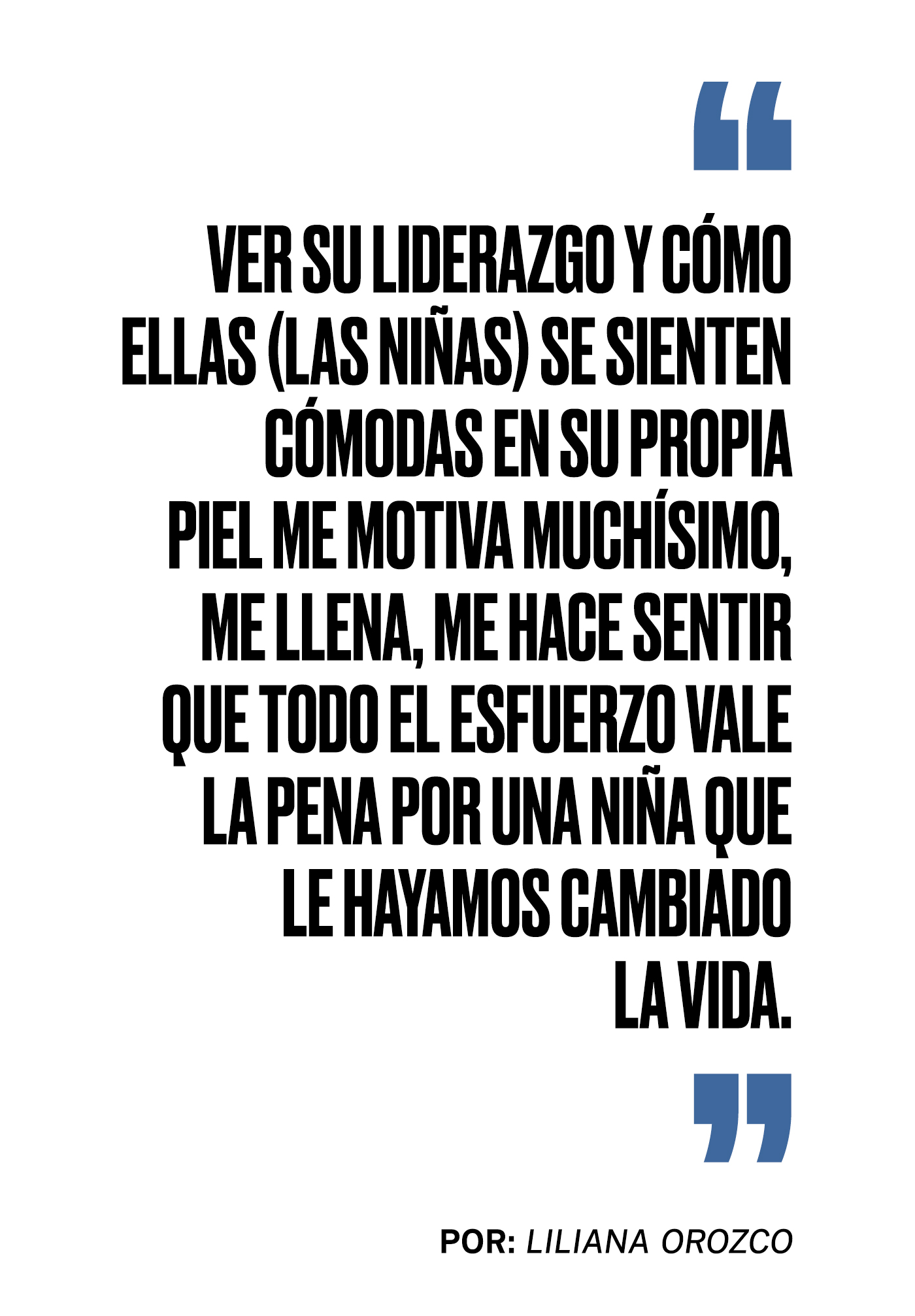 “

VER SU LIDERAZGO Y CÓMO ELLAS (LAS NIÑAS) SE SIENTEN CÓMODAS EN SU PROPIA PIEL ME MOTIVA MUCHÍSIMO, ME LLENA, ME HACE SENTIR QUE TODO EL ESFUERZO VALE LA PENA POR UNA NIÑA QUE LE HAYAMOS CAMBIADO LA VIDA.

”

POR: LILIANA OROZCO