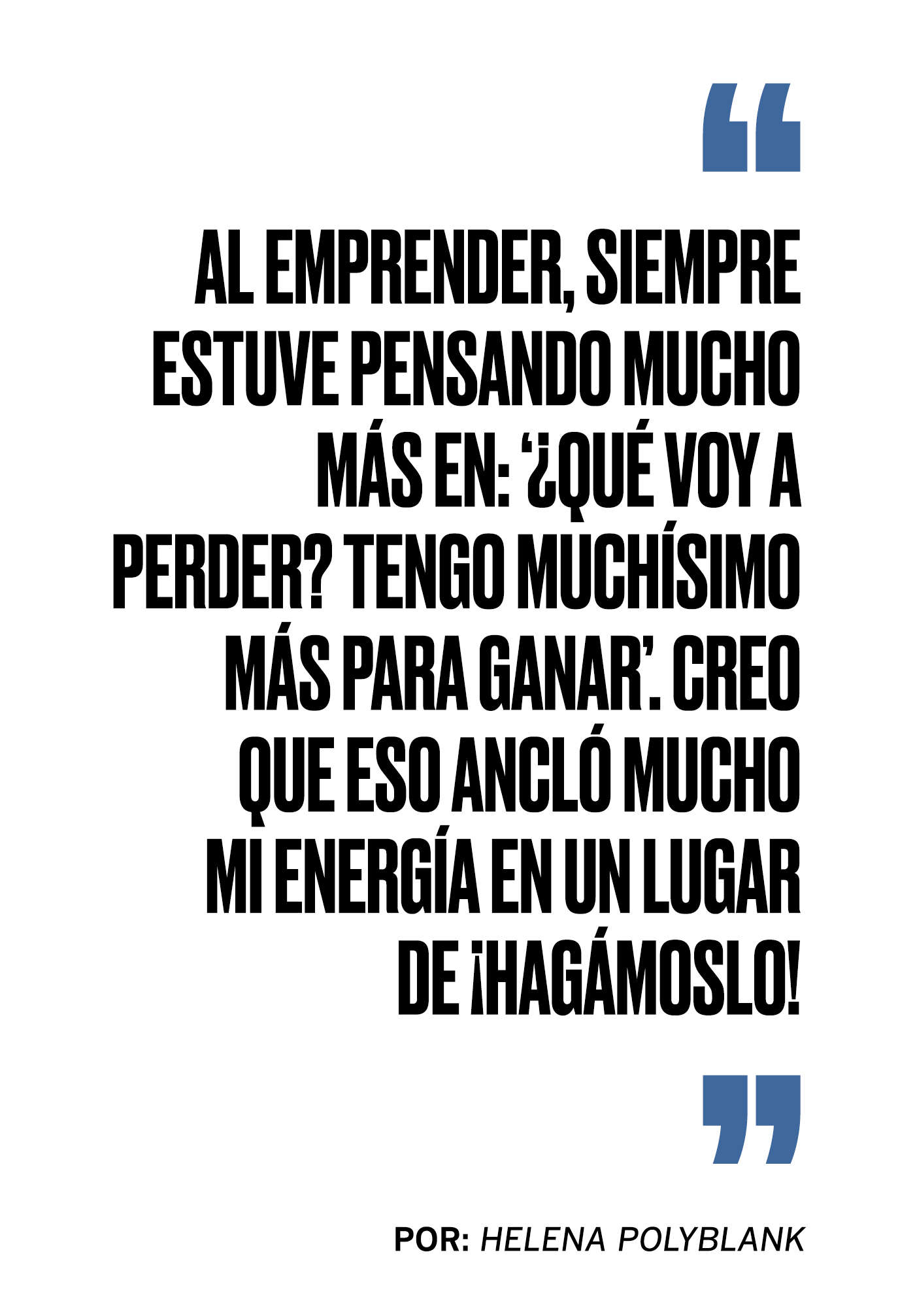 “

AL EMPRENDER, SIEMPRE ESTUVE PENSANDO MUCHO MÁS EN: ‘¿QUÉ VOY A PERDER? TENGO MUCHÍSIMO MÁS PARA GANAR’. CREO QUE ESO ANCLÓ MUCHO MI ENERGÍA EN UN LUGAR DE ¡HAGÁMOSLO!

”

POR: HELENA POLYBLANK