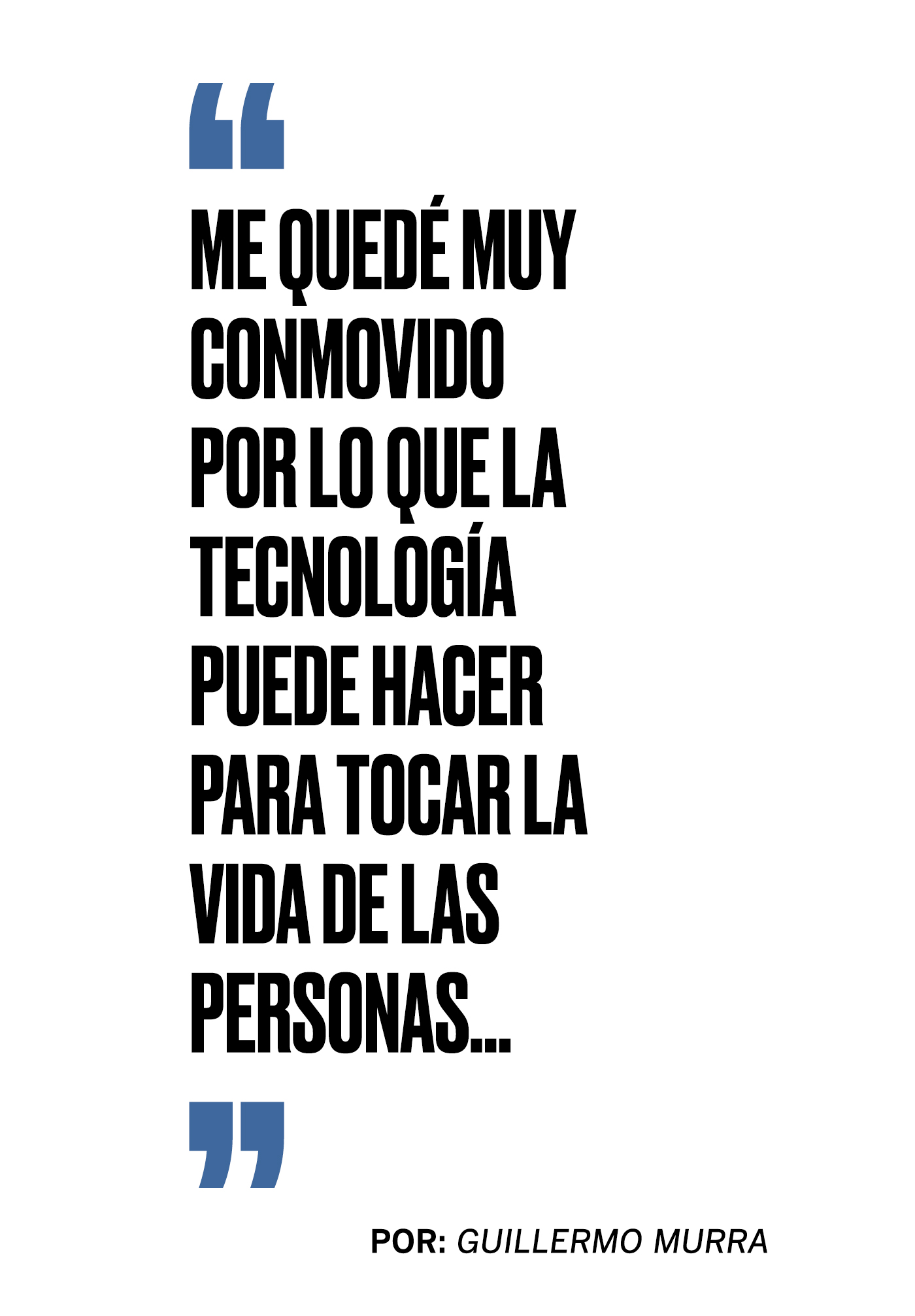 “

ME QUEDÉ MUY CONMOVIDO POR LO QUE LA TECNOLOGÍA PUEDE HACER PARA TOCAR LA VIDA DE LAS PERSONAS...

”

POR: GUILLERMO MURRA