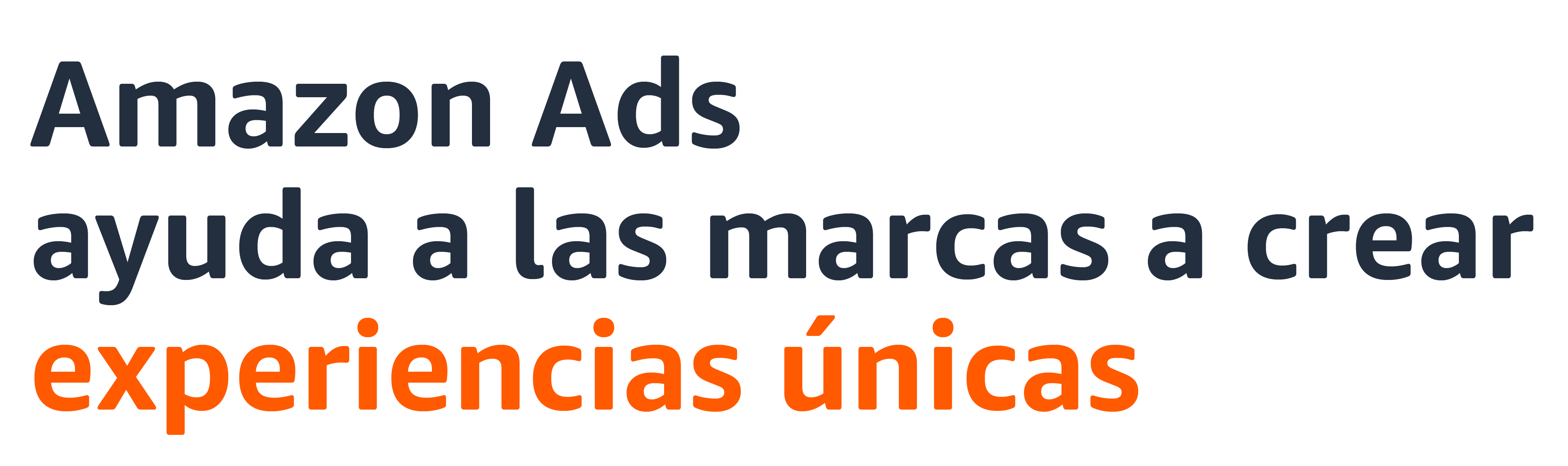 Amazon Ads
ayuda a las marcas a crear
experiencias únicas