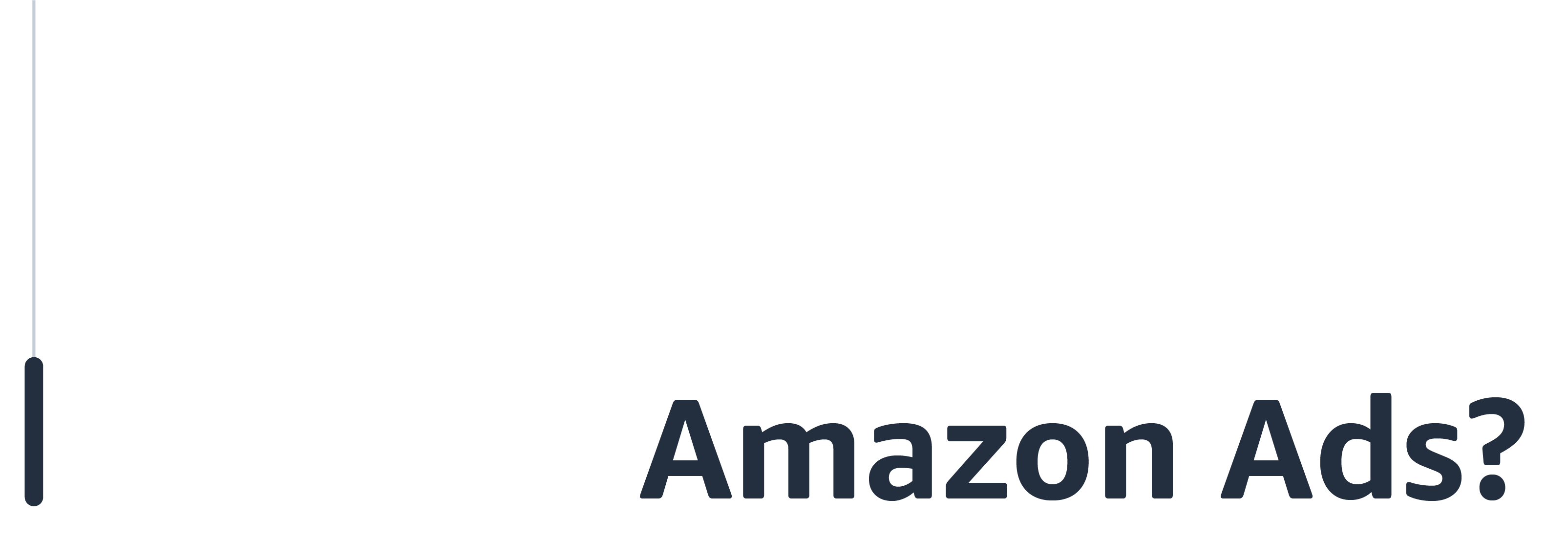 Amazon Ads?