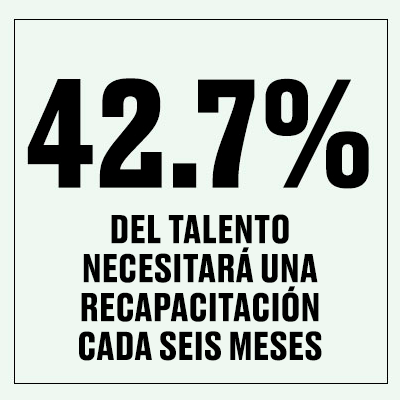 42.7%

DEL TALENTO NECESITARÁ UNA RECAPACITACIÓN CADA SEIS MESES