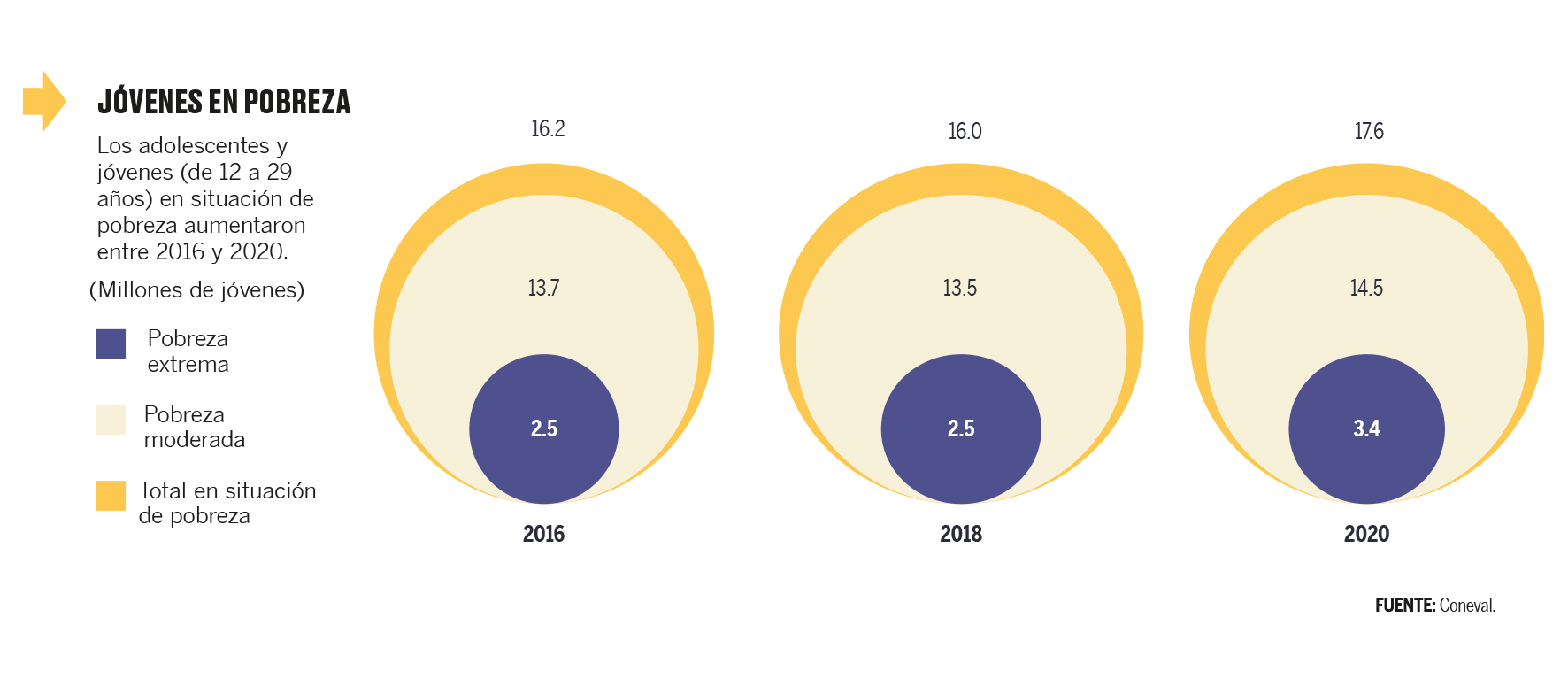 JÓVENES EN POBREZA

Los adolescentes y jóvenes (de 12 a 29 años) en situación de pobreza aumentaron entre 2016 y 2020.

(Millones de jóvenes)

Pobreza extrema

Pobreza moderada

Total en situación de pobreza

16.2

13.7

2.5

2016

16.0

13.5

2.5

2018

17.6

14.5

3.4

2020

FUENTE: Coneval.