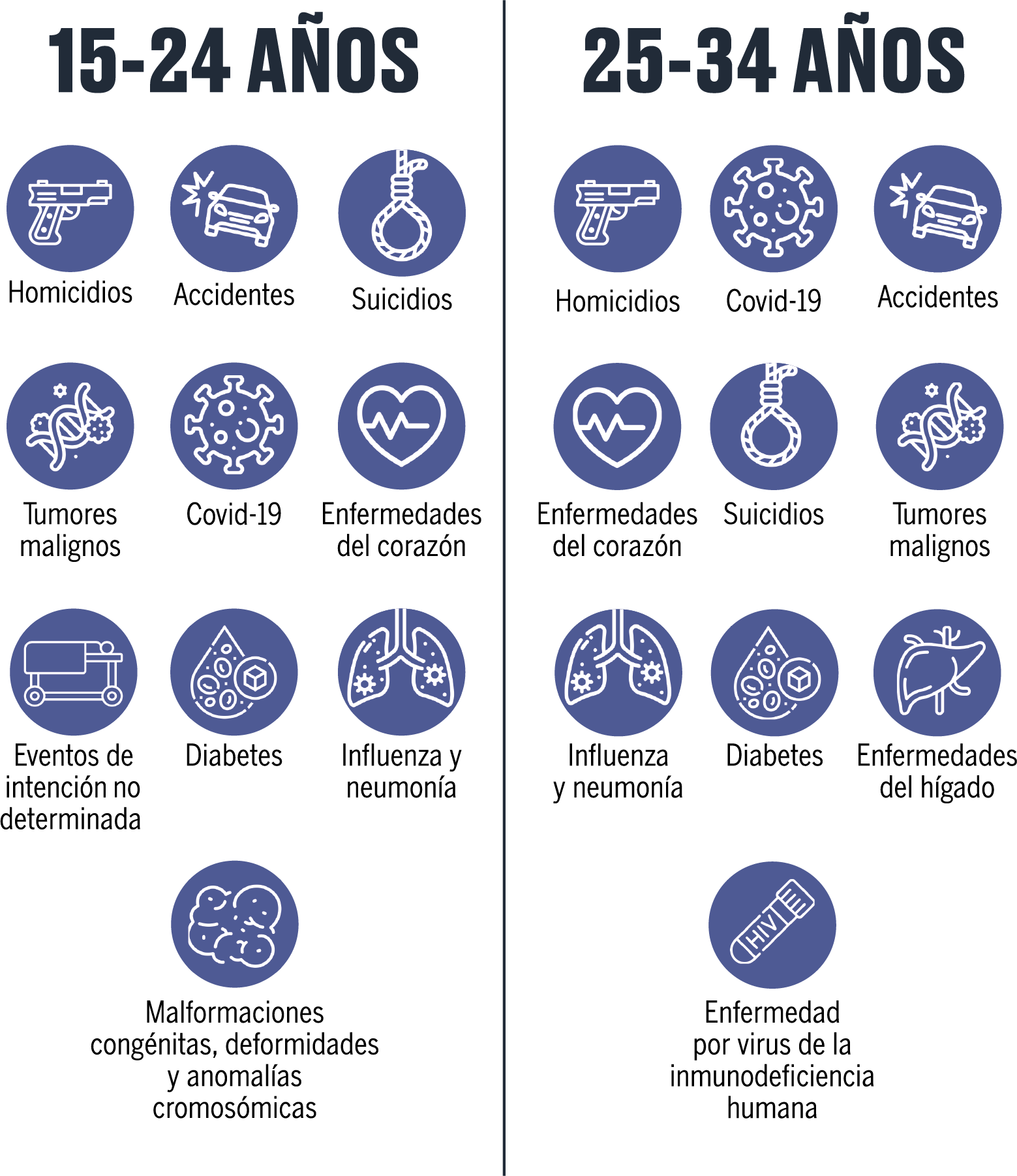 15-24 AÑOS

Homicidios

Accidentes

Suicidios

Tumores malignos

Covid-19

Enfermedades del corazón

Eventos de intención no determinada

Diabetes

Influenza y neumonía

Malformaciones congénitas, deformidades y anomalías cromosómicas

25-34 AÑOS

Homicidios

Covid-19

Accidentes

Enfermedades del corazón

Suicidios

Tumores malignos

Influenza y neumonía

Diabetes

Enfermedades del hígado

HIV

Enfermedad por virus de la inmunodeficiencia humana