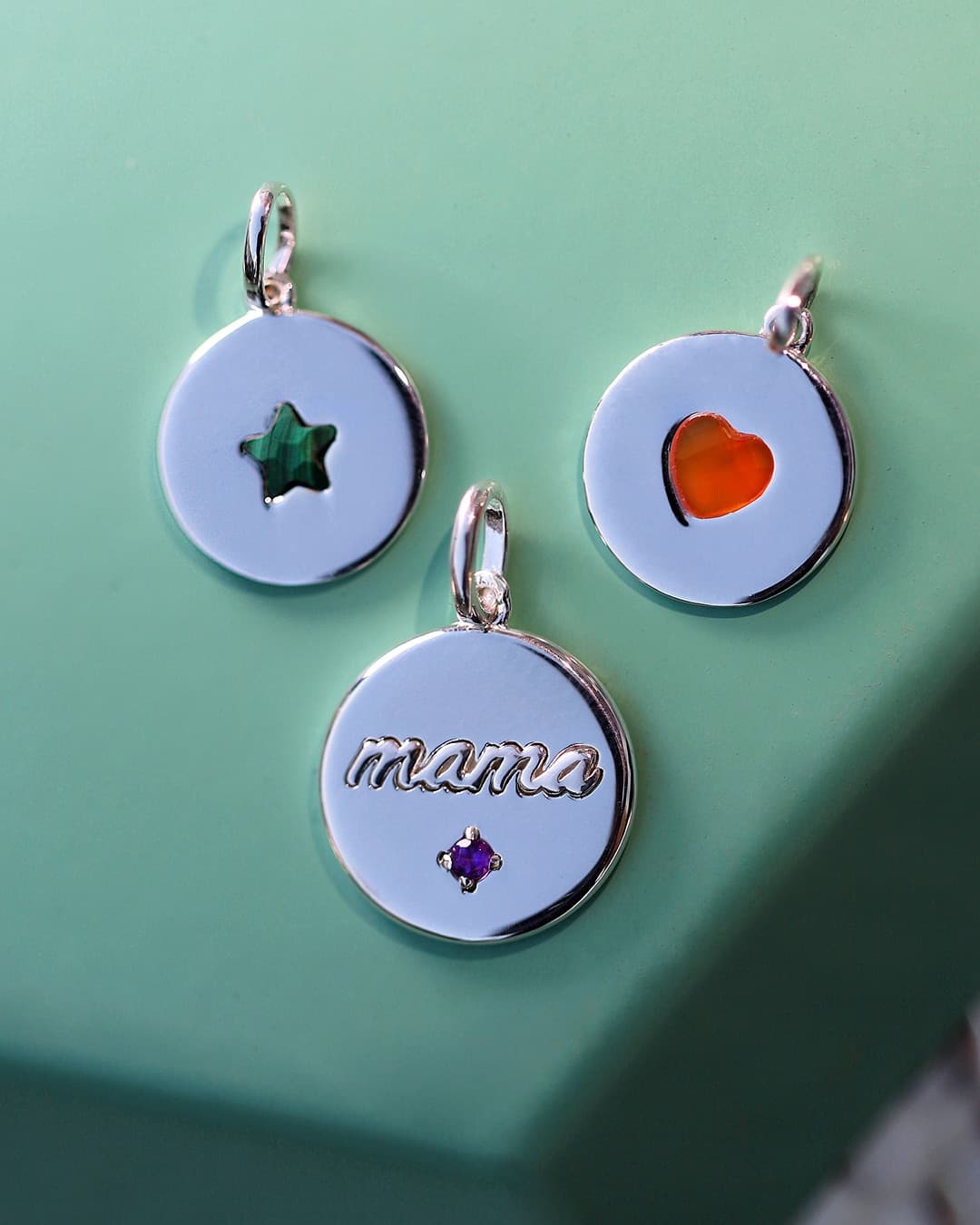 mama