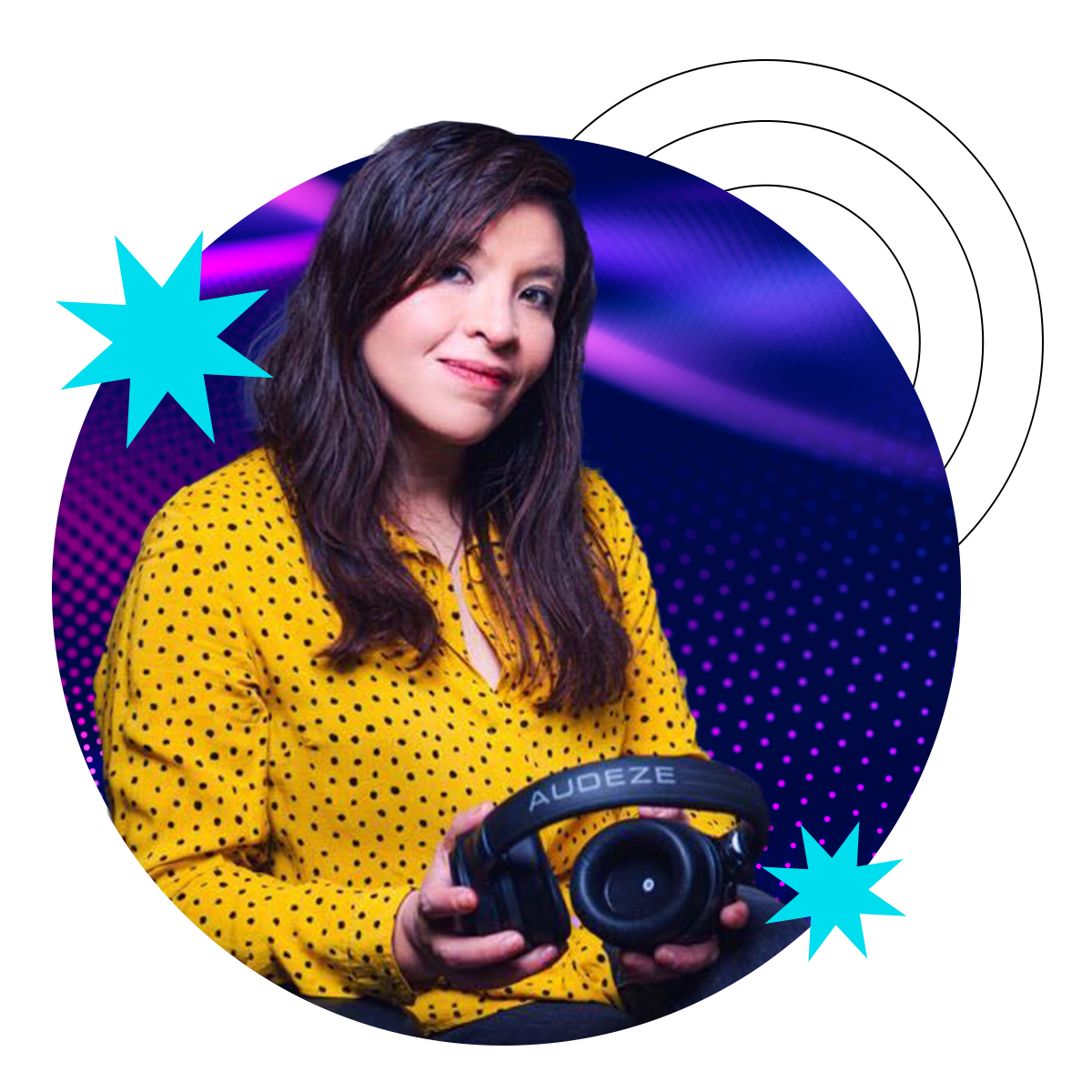 AUDEZE