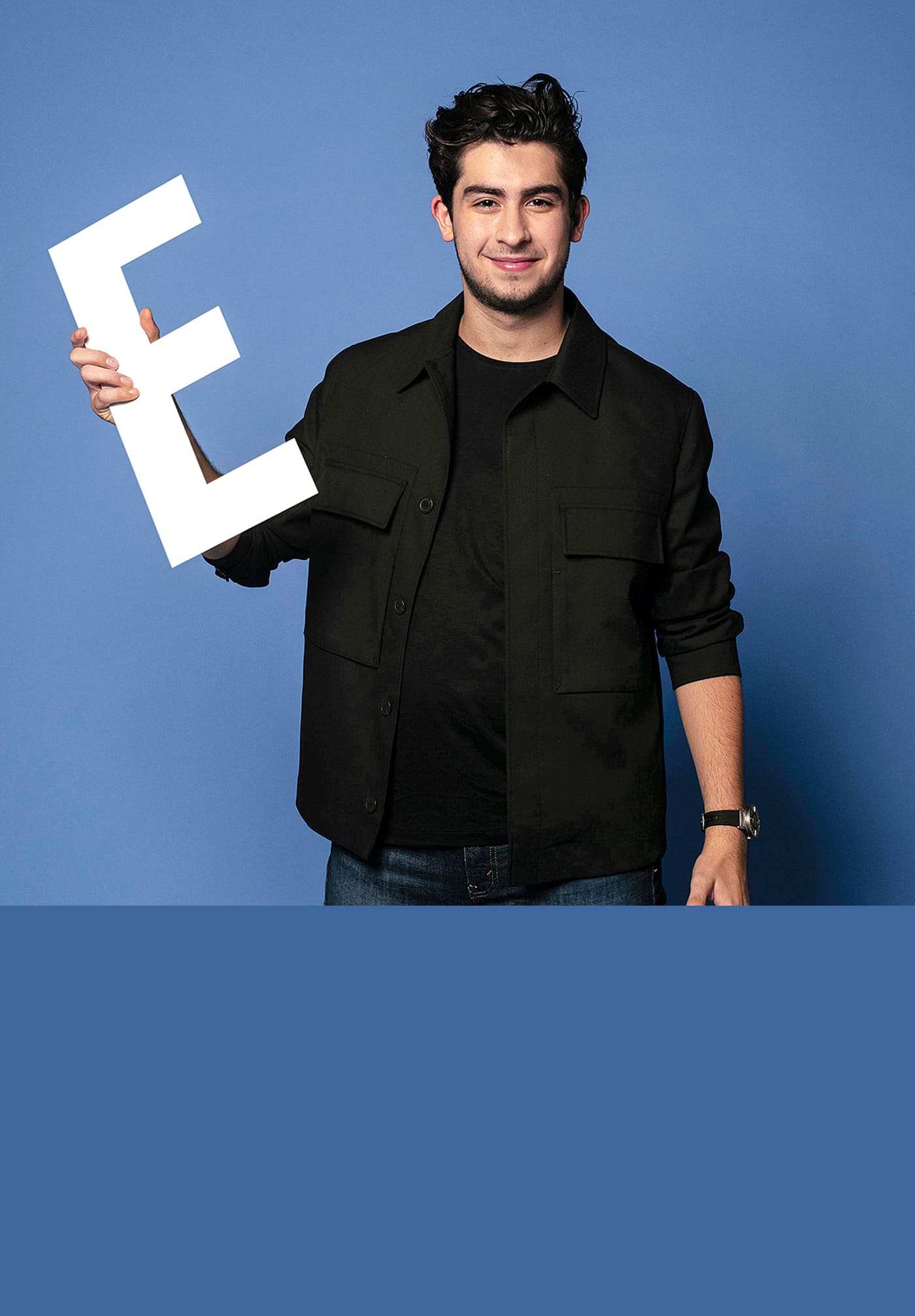 E