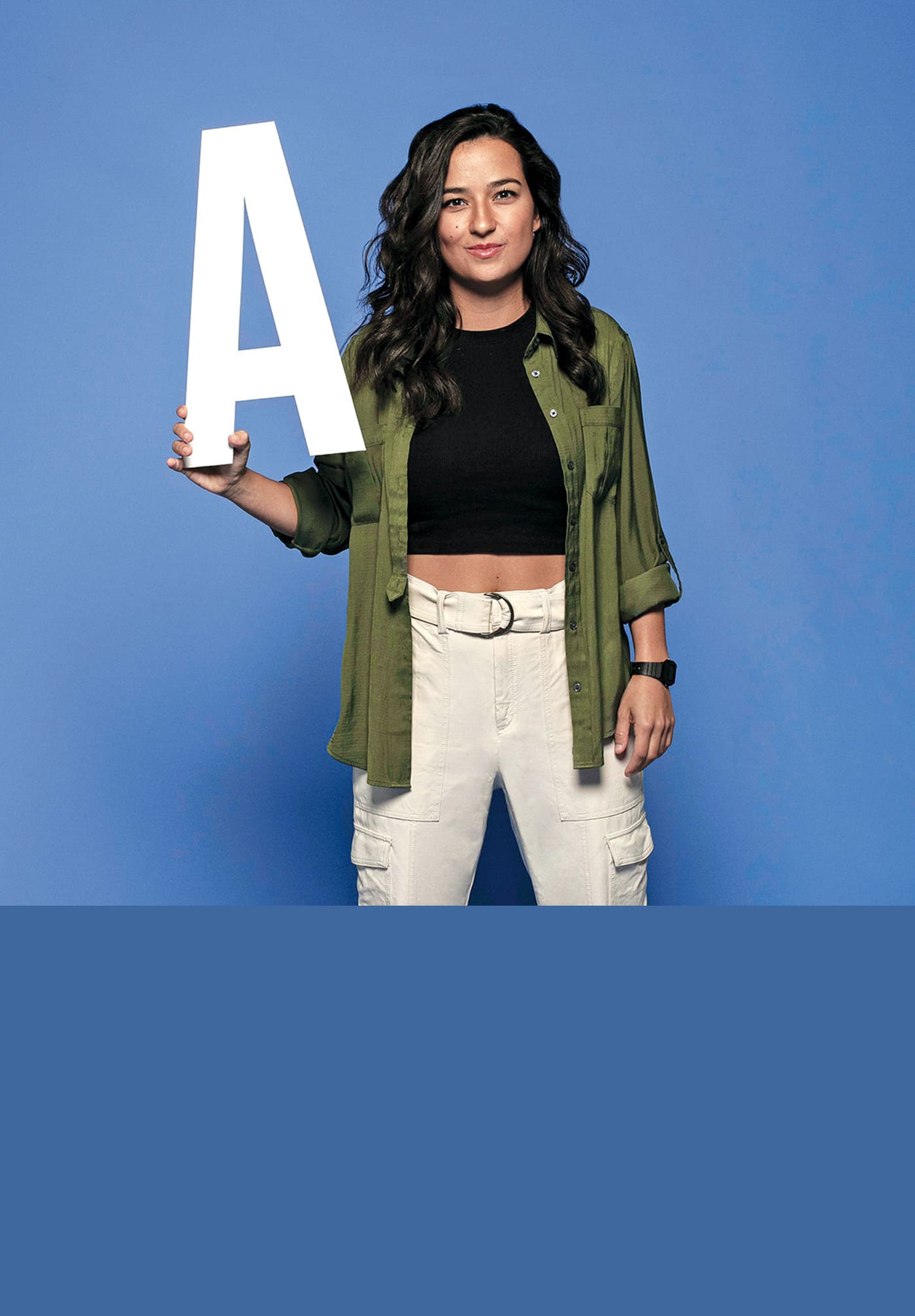 A