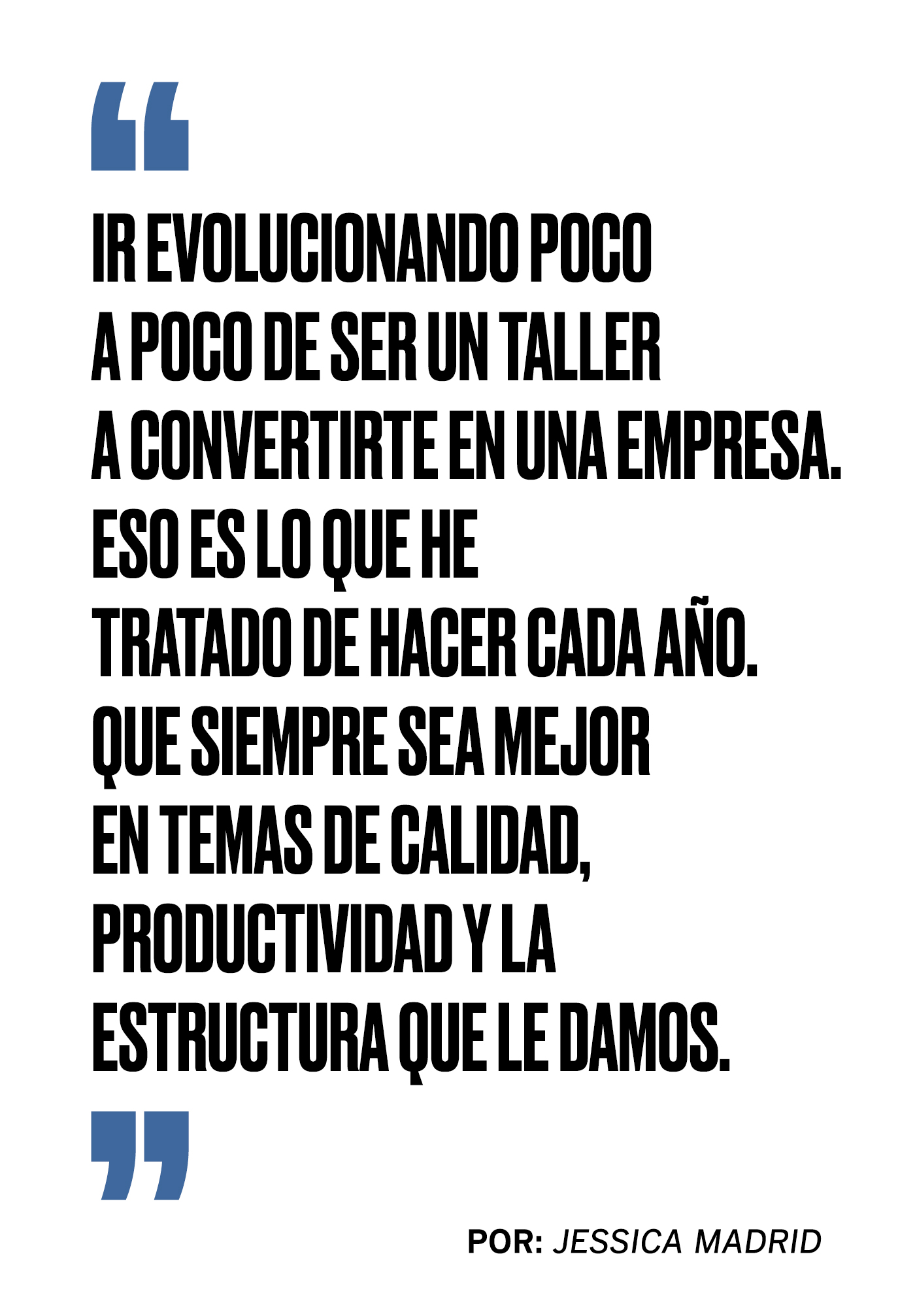 “

IR EVOLUCIONANDO POCO A POCO DE SER UN TALLER A CONVERTIRTE EN UNA EMPRESA. ESO ES LO QUE HE TRATADO DE HACER CADA AÑO. QUE SIEMPRE SEA MEJOR EN TEMAS DE CALIDAD, PRODUCTIVIDAD Y LA ESTRUCTURA QUE LE DAMOS.

”

POR: JESSICA MADRID