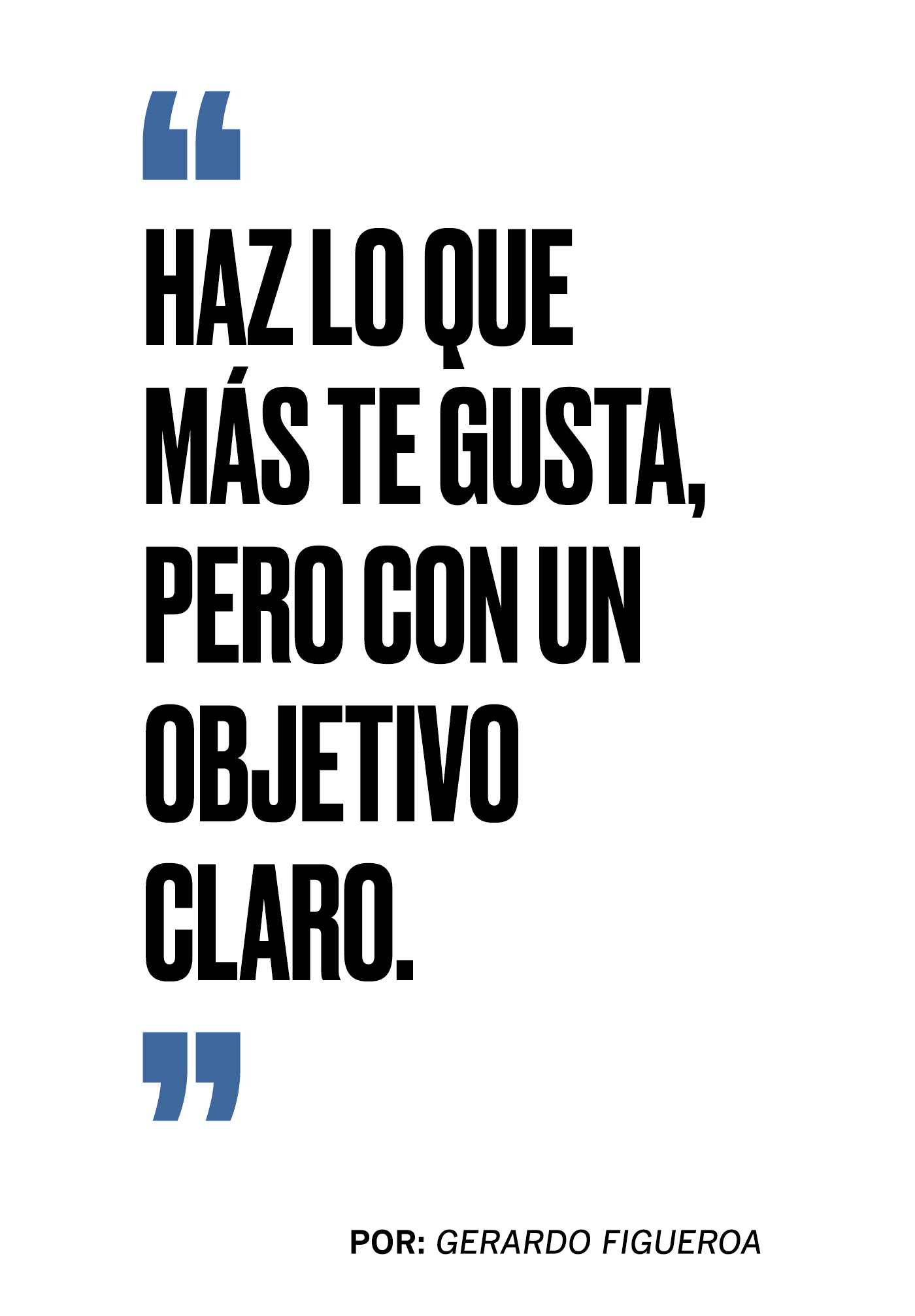 “

HAZ LO QUE MÁS TE GUSTA, PERO CON UN OBJETIVO CLARO.

”

POR: GERARDO FIGUEROA