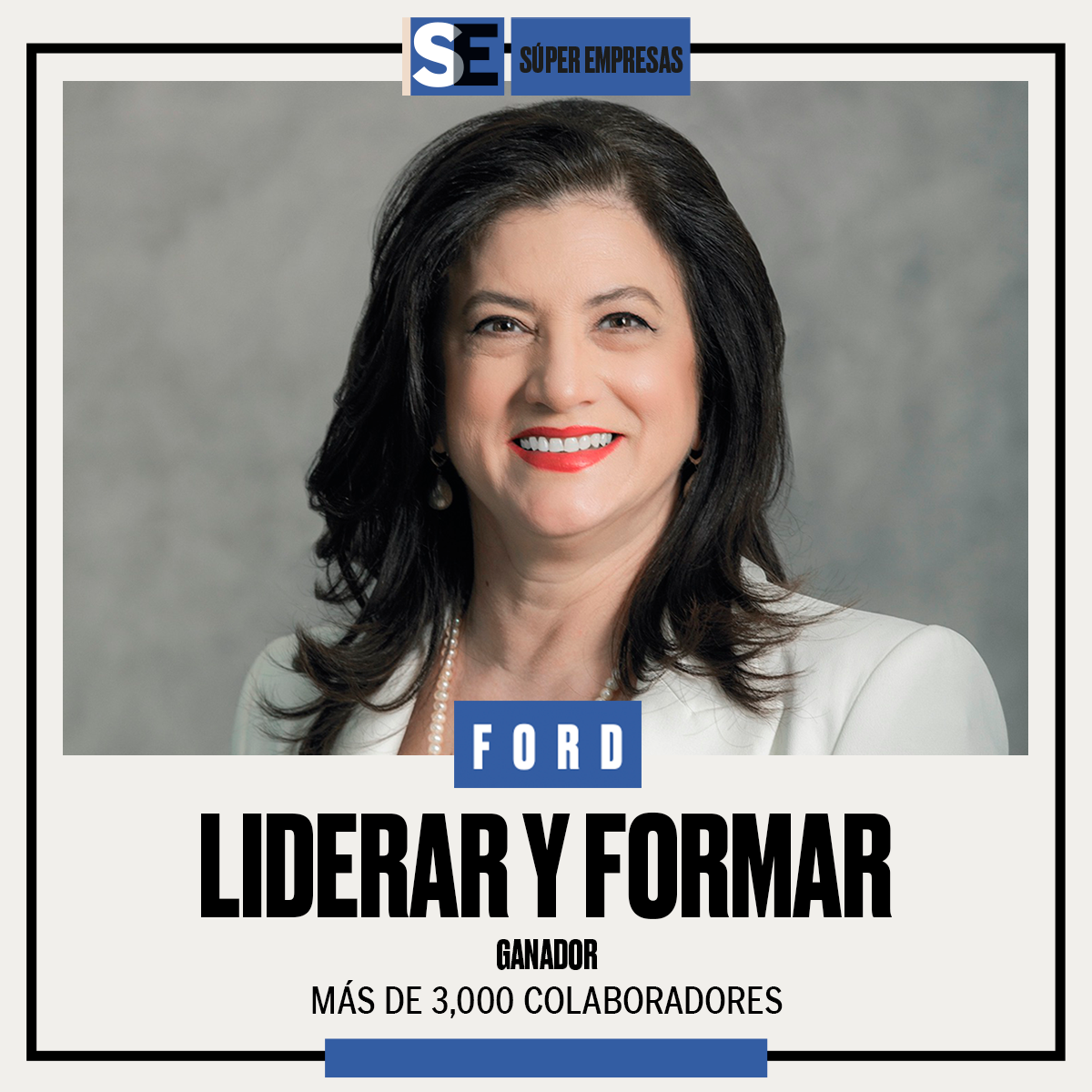 SE SÚPER EMPRESAS

FORD

LIDERAR Y FORMAR

GANADOR

MÁS DE 3,000 COLABORADORES