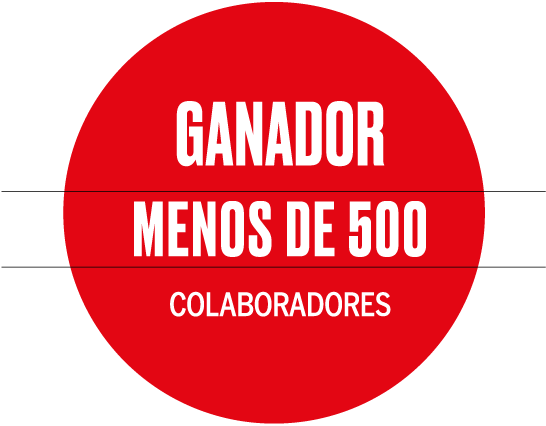 GANADOR

MENOS DE 500

COLABORADORES