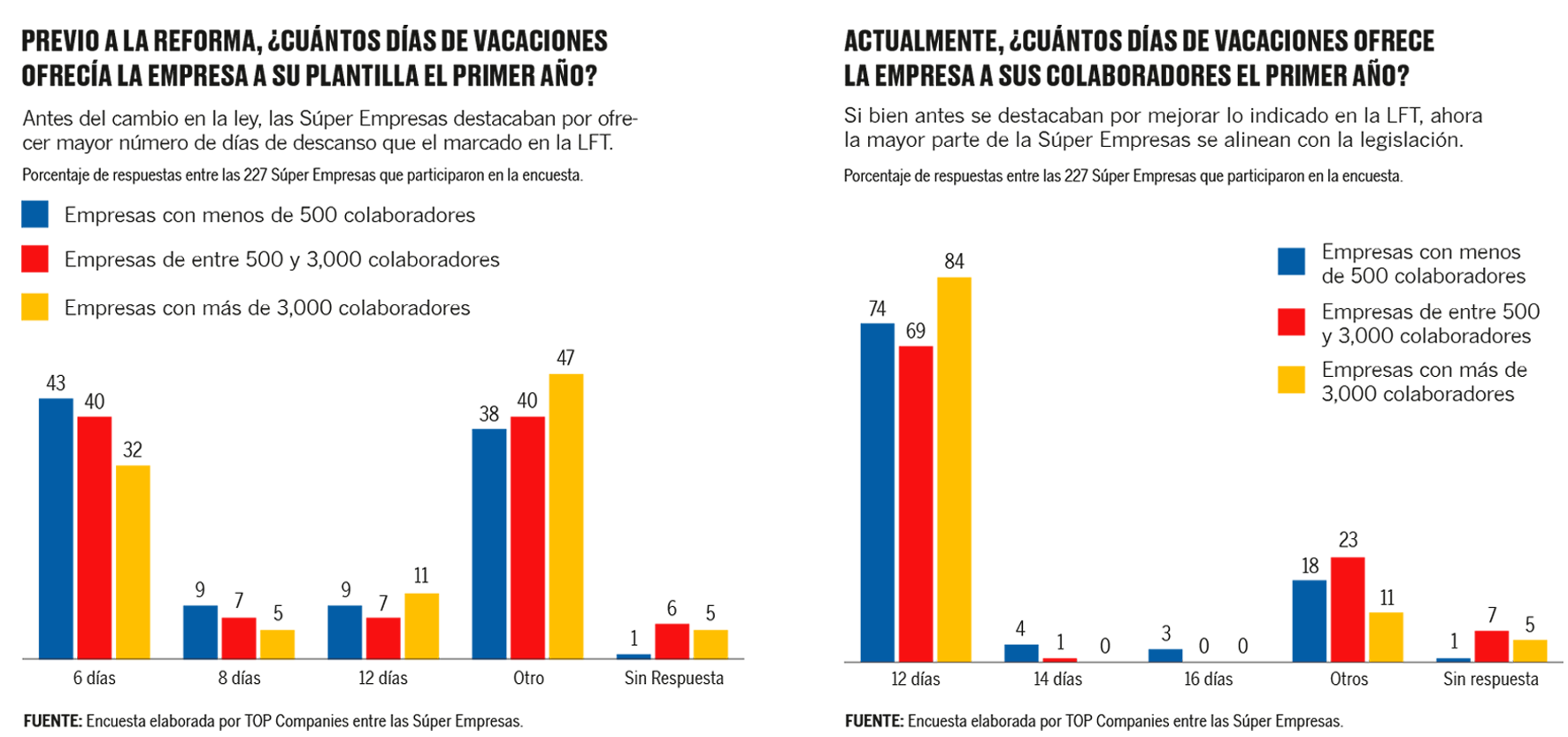 PREVIO A LA REFORMA, ¿CUÁNTOS DÍAS DE VACACIONES OFRECÍA LA EMPRESA A SU PLANTILLA EL PRIMER AÑO?

Antes del cambio en la ley, las Súper Empresas destacaban por ofrecer mayor número de días de descanso que el marcado en la LFT.

Porcentaje de respuestas entre las 227 Súper Empresas que participaron en la encuesta.

Empresas con menos de 500 colaboradores
Empresas de entre 500 y 3,000 colaboradores
Empresas con más de 3,000 colaboradores

43 40 32
9 7 5
9 7 11
38 40 47
1 6 5

6 días
8 días
12 días
Otro
Sin Respuesta

FUENTE: Encuesta elaborada por TOP Companies entre las Súper Empresas.

ACTUALMENTE, ¿CUÁNTOS DÍAS DE VACACIONES OFRECE LA EMPRESA A SUS COLABORADORES EL PRIMER AÑO?

Si bien antes se destacaban por mejorar lo indicado en la LFT, ahora la mayor parte de la Súper Empresas se alinean con la legislación.

Porcentaje de respuestas entre las 227 Súper Empresas que participaron en la encuesta.

Empresas con menos de 500 colaboradores
Empresas de entre 500 y 3,000 colaboradores
Empresas con más de 3,000 colaboradores

74 69 84
4 1 0
3 0 0
18 23 11
1 7 5

12 días
14 días
16 días
Otros
Sin respuesta

FUENTE: Encuesta elaborada por TOP Companies entre las Súper Empresas.