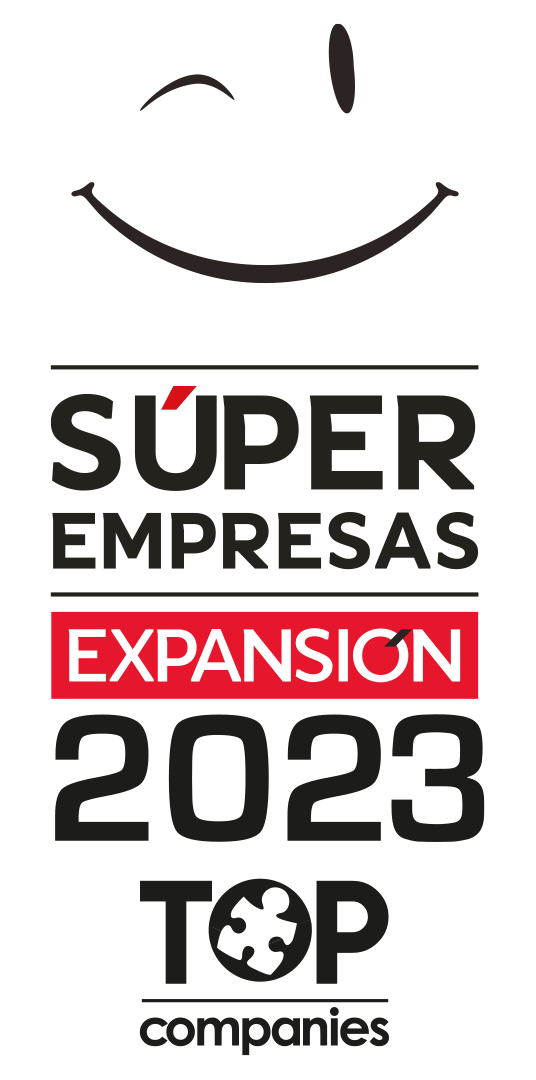 SÚPER
EMPRESAS
EXPANSIÓN
2023
TOP
companies