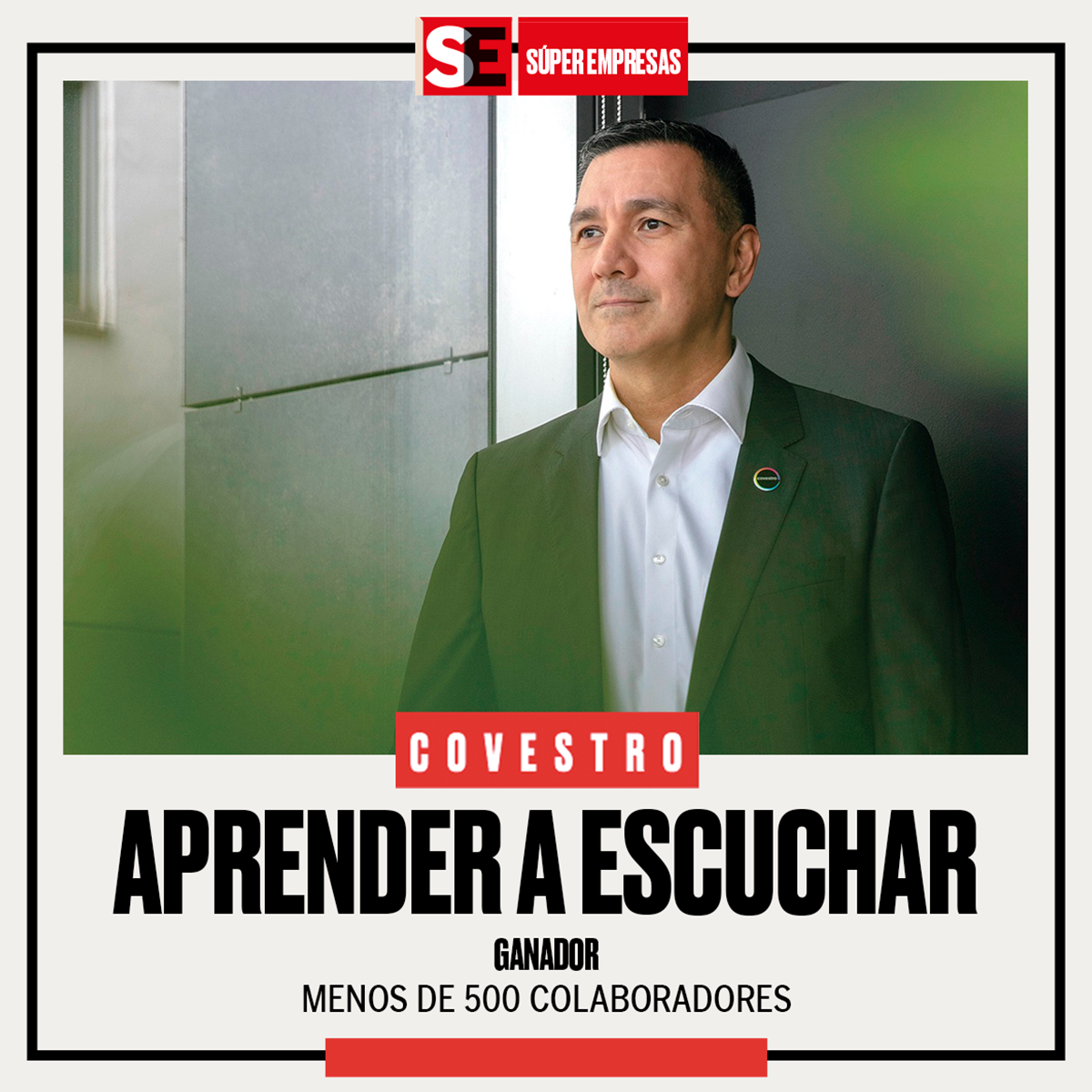 SE SÚPER EMPRESAS

covestro

COVESTRO

APRENDER A ESCUCHAR

GANADOR

MENOS DE 500 COLABORADORES