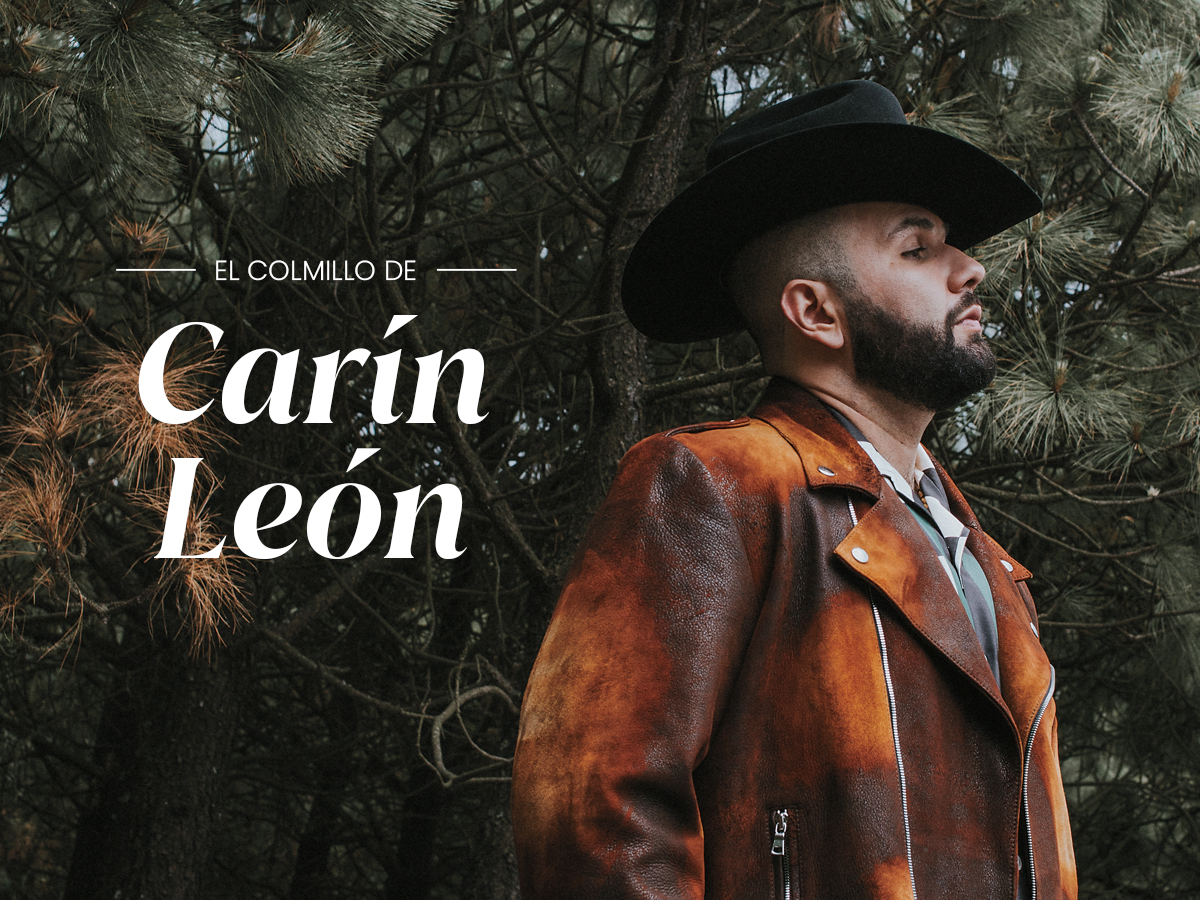 EL COLMILLO DE

Carín León