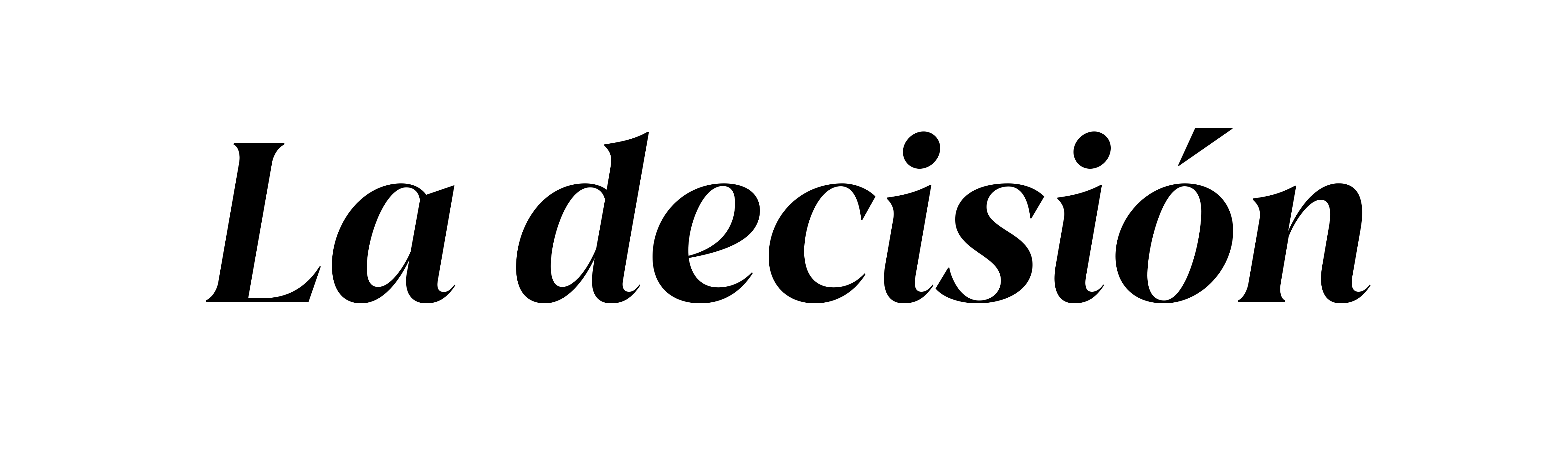 La decisión