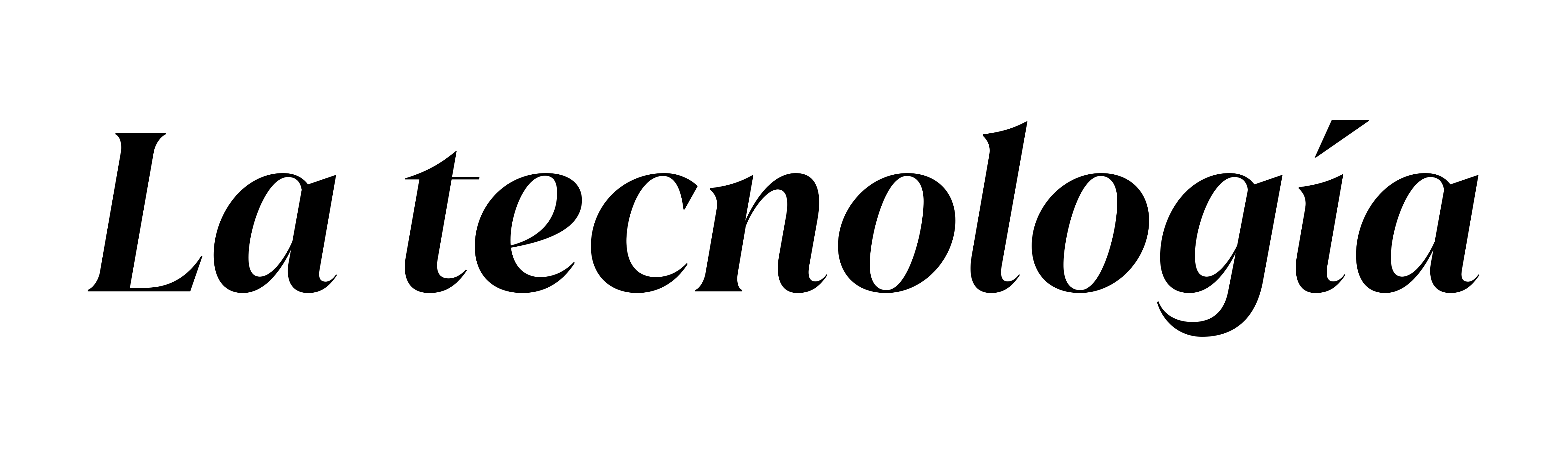 La tecnología