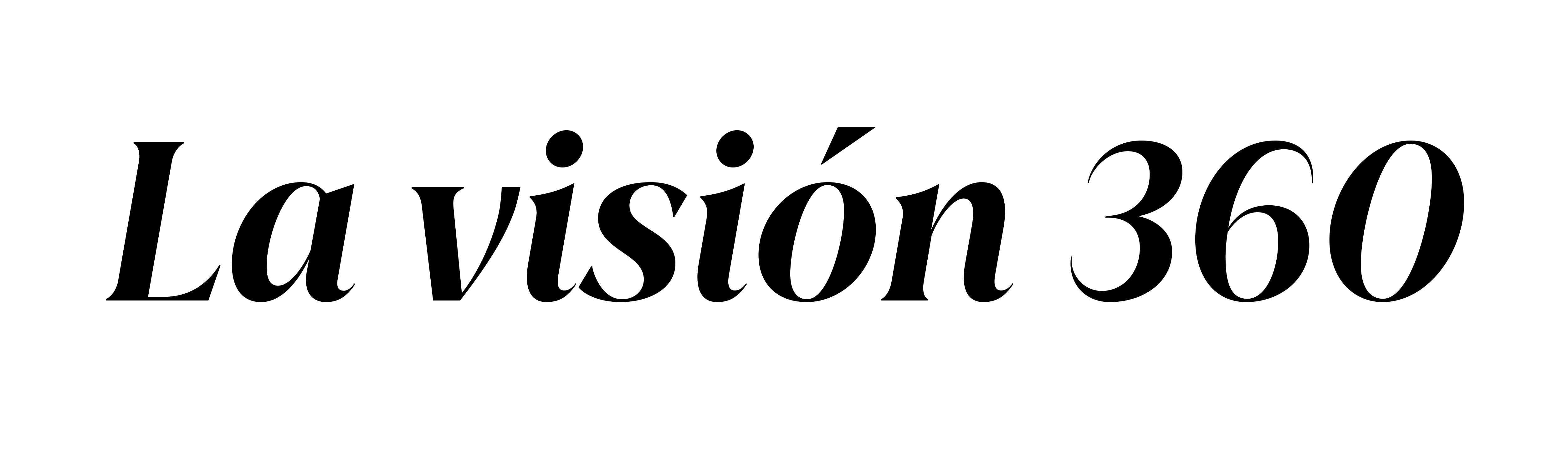 La visión 360