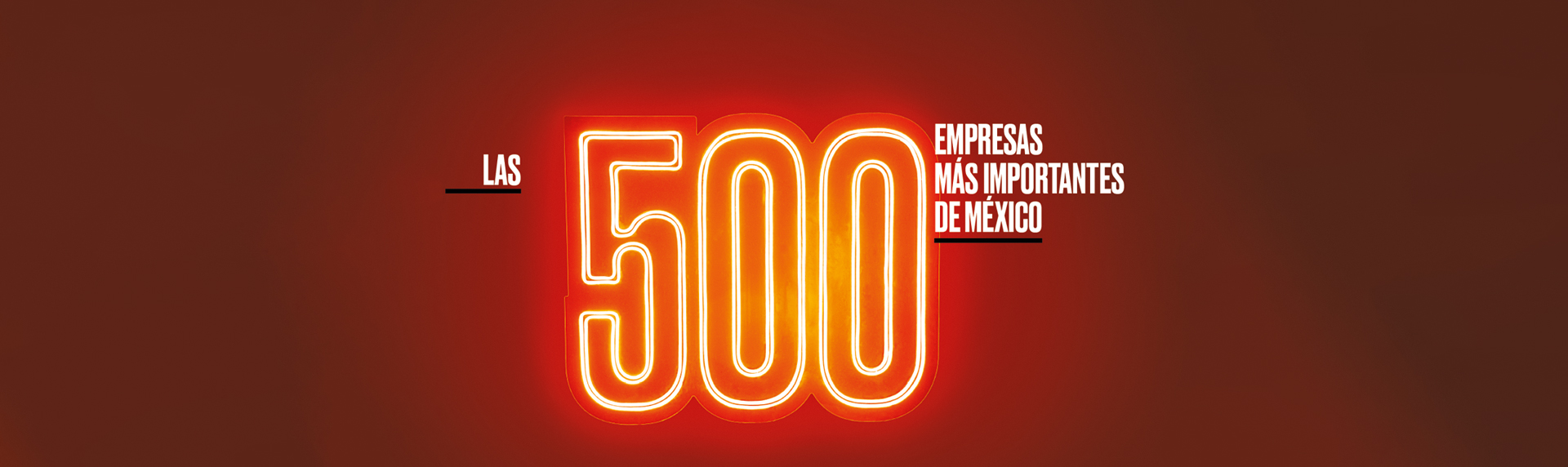 LAS 500 EMPRESAS MÁS IMPORTANTES DE MÉXICO